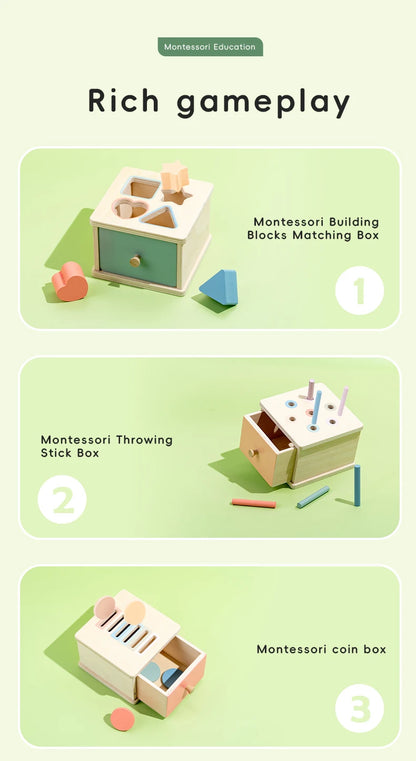 Montessori Education

Rich gameplay

Montessori Building Blocks Matching Box

1

Montessori Throwing Stick Box

2

Montessori coin box

3