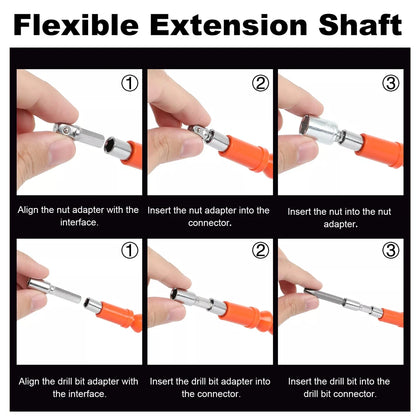 Flexible Extension Shaft

①

Align the nut adapter with the interface.

②

Insert the nut adapter into the connector.

③

Insert the nut into the nut adapter.

①

Align the drill bit adapter with the interface.

②

Insert the drill bit adapter into the connector.

③

Insert the drill bit into the drill bit connector.