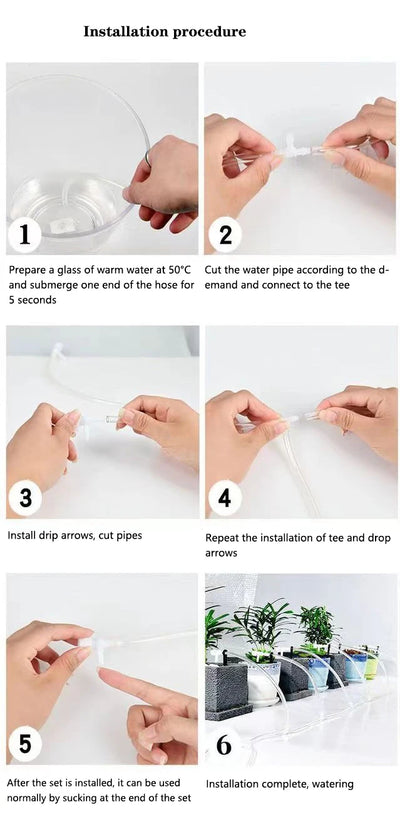 Installation procedure

1

Prepare a glass of warm water at 50°C and submerge one end of the hose for 5 seconds

2

Cut the water pipe according to the demand and connect to the tee

3

Install drip arrows, cut pipes

4

Repeat the installation of tee and drop arrows

5

After the set is installed, it can be used normally by sucking at the end of the set

6

Installation complete, watering