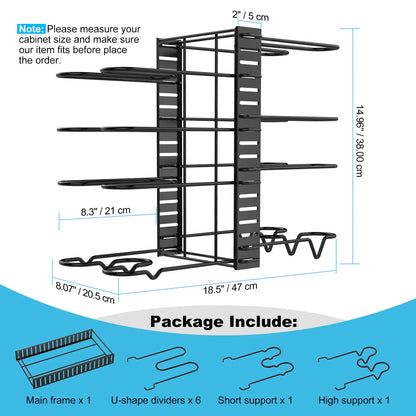 Note: Please measure your cabinet size and make sure our item fits before place the order.

2" / 5 cm

14.96" / 38.00 cm

8.3" / 21 cm

8.07" / 20.5 cm

18.5" / 47 cm

Package Include:

Main frame x 1

U-shape dividers x 6

Short support x 1

High support x 1