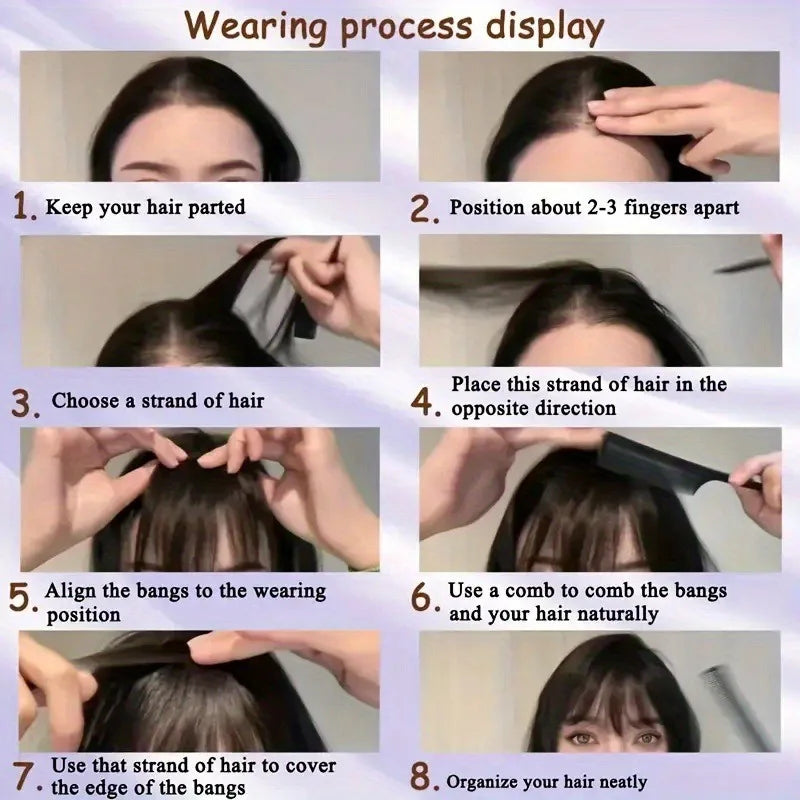 Wearing process display

1. Keep your hair parted

2. Position about 2-3 fingers apart

3. Choose a strand of hair

4. Place this strand of hair in the opposite direction

5. Align the bangs to the wearing position

6. Use a comb to comb the bangs and your hair naturally

7. Use that strand of hair to cover the edge of the bangs

8. Organize your hair neatly