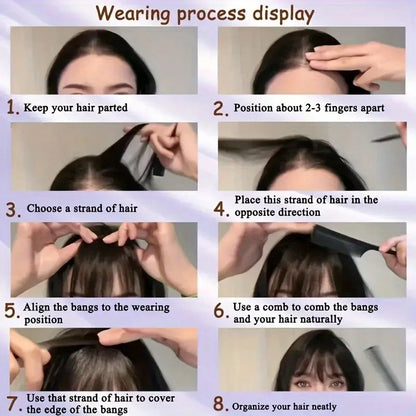 Wearing process display

1. Keep your hair parted

2. Position about 2-3 fingers apart

3. Choose a strand of hair

4. Place this strand of hair in the opposite direction

5. Align the bangs to the wearing position

6. Use a comb to comb the bangs and your hair naturally

7. Use that strand of hair to cover the edge of the bangs

8. Organize your hair neatly