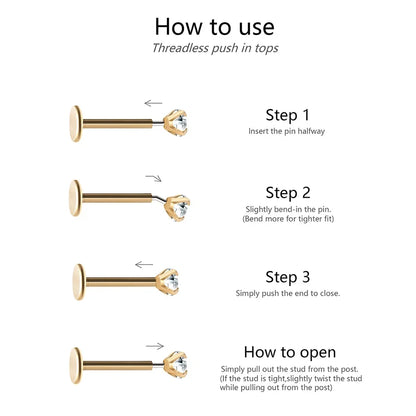 How to use
Threadless push in tops

Step 1
Insert the pin halfway

Step 2
Slightly bend-in the pin.
(Bend more for tighter fit)

Step 3
Simply push the end to close.

How to open
Simply pull out the stud from the post.
(If the stud is tight,slightly twist the stud while pulling out from the post)