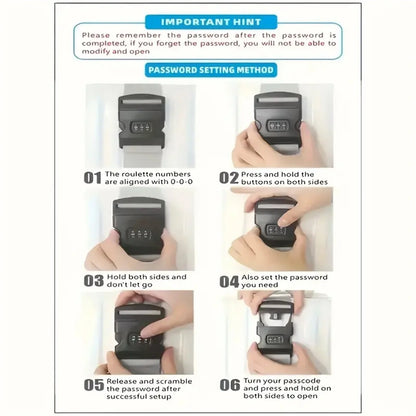 IMPORTANT HINT

Please remember the password after the password is completed, if you forget the password, you will not be able to modify and open

PASSWORD SETTING METHOD

01 The roulette numbers are aligned with 0-0-0

02 Press and hold the buttons on both sides

03 Hold both sides and don't let go

04 Also set the password you need

05 Release and scramble the password after successful setup

06 Turn your passcode and press and hold on both sides to open