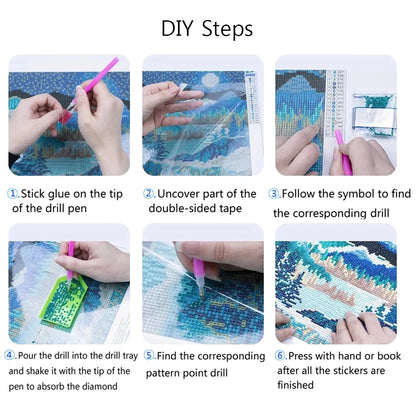 DIY Steps

①.Stick glue on the tip of the drill pen

②.Uncover part of the double-sided tape

③.Follow the symbol to find the corresponding drill

④.Pour the drill into the drill tray and shake it with the tip of the pen to absorb the diamond

⑤.Find the corresponding pattern point drill

⑥.Press with hand or book after all the stickers are finished