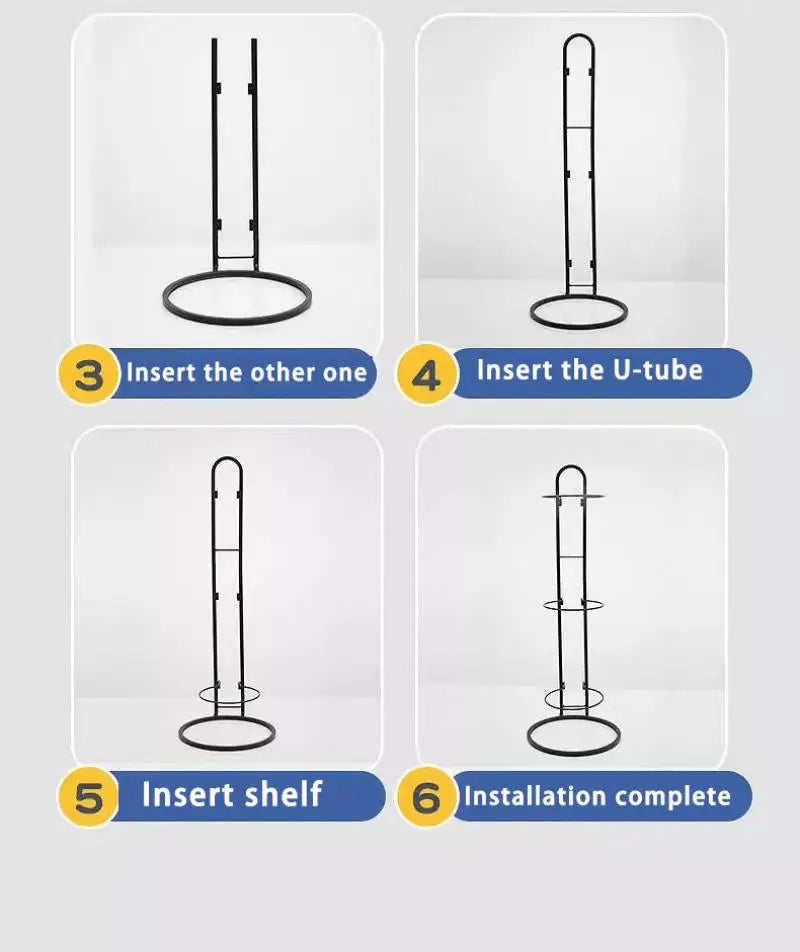 3 Insert the other one

4 Insert the U-tube

5 Insert shelf

6 Installation complete