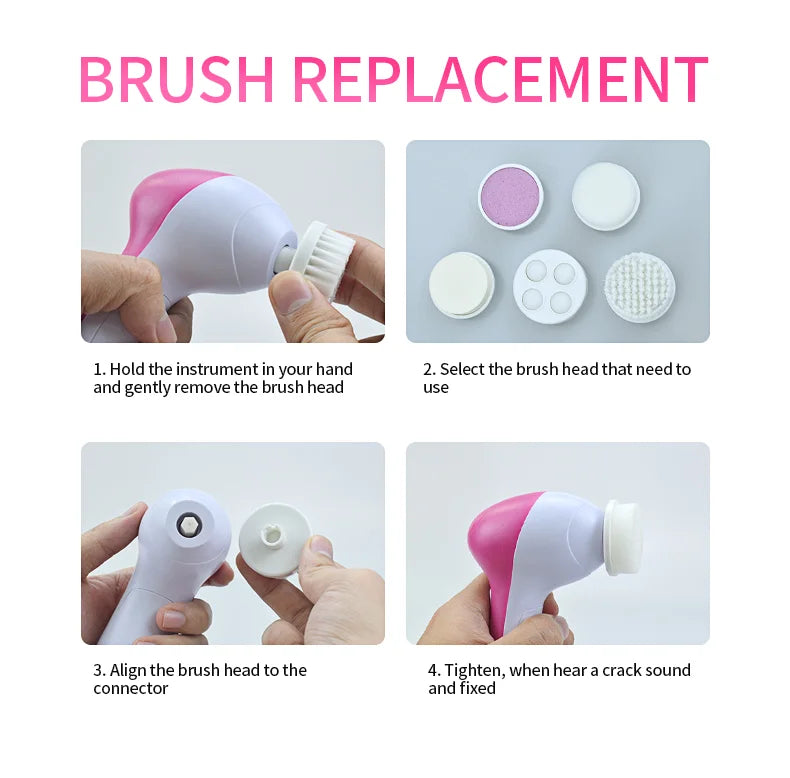 BRUSH REPLACEMENT

1. Hold the instrument in your hand and gently remove the brush head

2. Select the brush head that need to use

3. Align the brush head to the connector

4. Tighten, when hear a crack sound and fixed