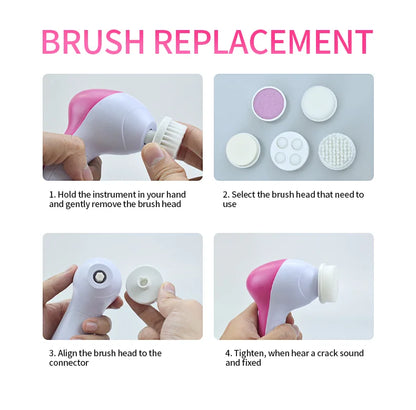 BRUSH REPLACEMENT

1. Hold the instrument in your hand and gently remove the brush head

2. Select the brush head that need to use

3. Align the brush head to the connector

4. Tighten, when hear a crack sound and fixed