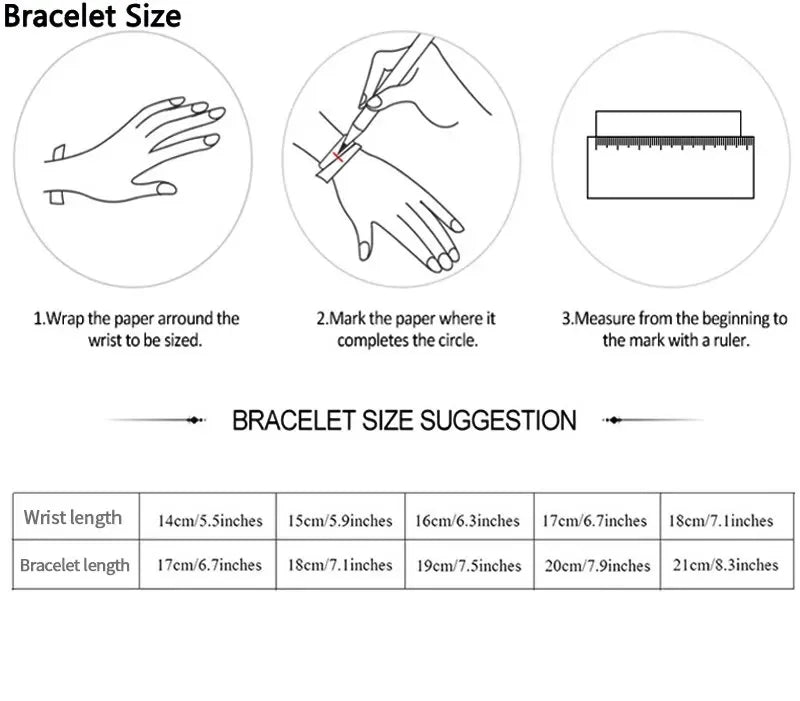 Bracelet Size

1.Wrap the paper arround the wrist to be sized.

2.Mark the paper where it completes the circle.

3.Measure from the beginning to the mark with a ruler.

BRACELET SIZE SUGGESTION

| Wrist length | 14cm/5.5inches | 15cm/5.9inches | 16cm/6.3inches | 17cm/6.7inches | 18cm/7.1inches |
|---|---|---|---|---|---|
| Bracelet length | 17cm/6.7inches | 18cm/7.1inches | 19cm/7.5inches | 20cm/7.9inches | 21cm/8.3inches |