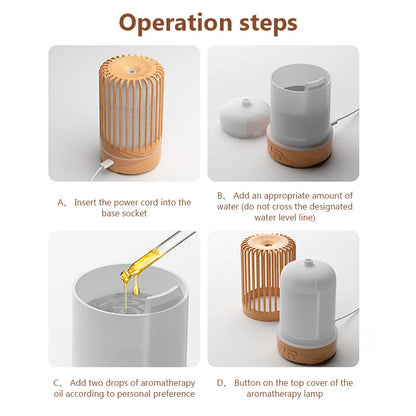 Operation steps

A、 Insert the power cord into the base socket

B、 Add an appropriate amount of water (do not cross the designated water level line)

C、 Add two drops of aromatherapy oil according to personal preference

D、 Button on the top cover of the aromatherapy lamp