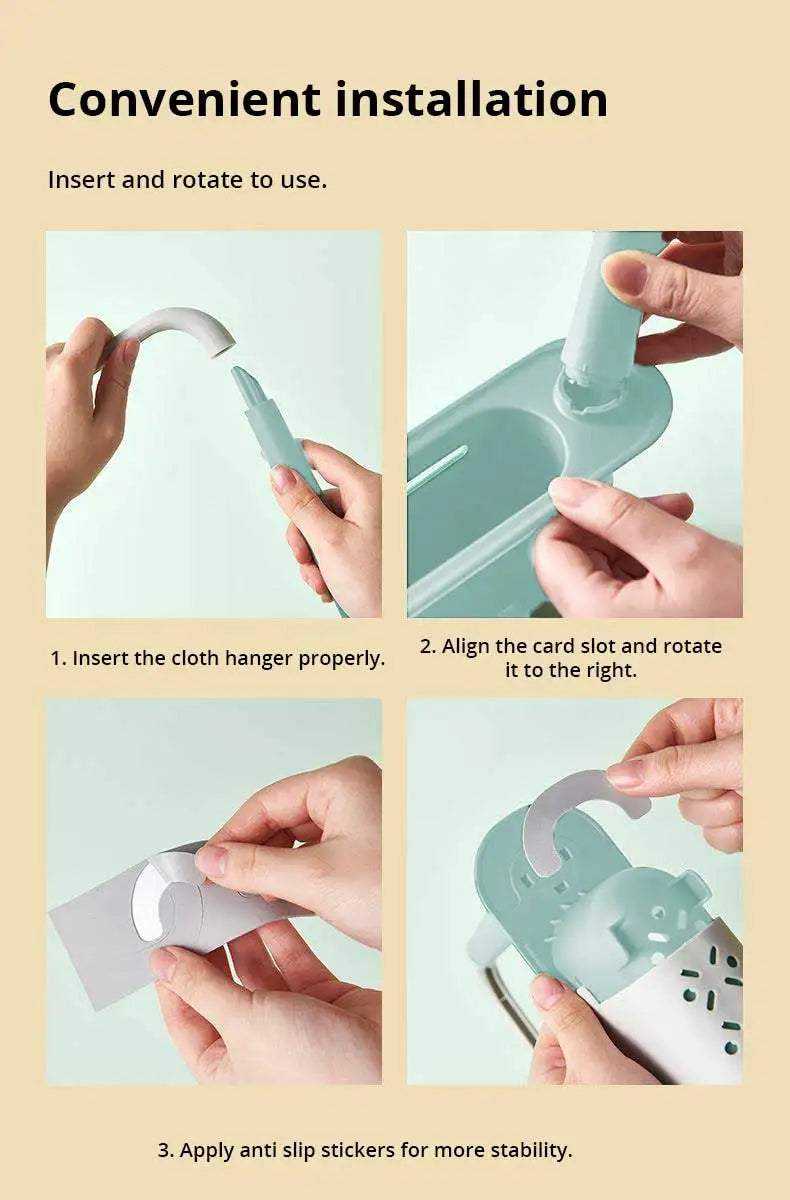 Convenient installation

Insert and rotate to use.

1. Insert the cloth hanger properly.

2. Align the card slot and rotate it to the right.

3. Apply anti slip stickers for more stability.