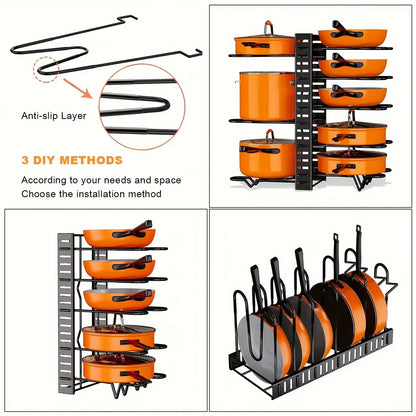 Anti-slip Layer

3 DIY METHODS

According to your needs and space
Choose the installation method