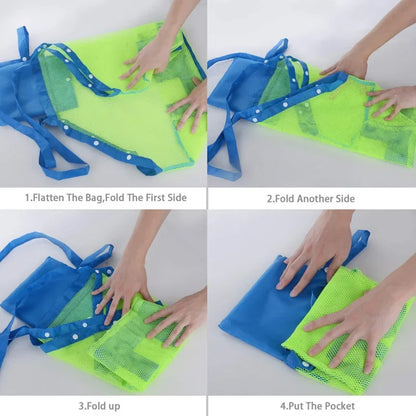 1.Flatten The Bag,Fold The First Side

2.Fold Another Side

3.Fold up

4.Put The Pocket