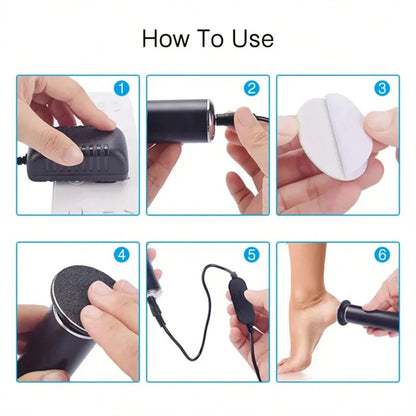 How To Use

1

2

3

4

5

6