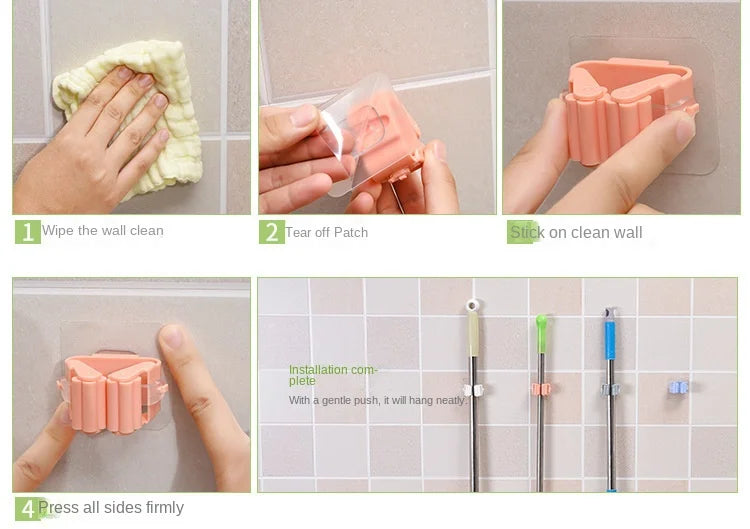 1 Wipe the wall clean

2 Tear off Patch

Stick on clean wall

4 Press all sides firmly

Installation complete

With a gentle push, it will hang neatly.