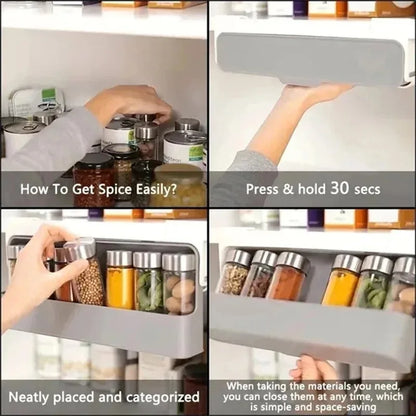 How To Get Spice Easily?

Press & hold 30 secs

Neatly placed and categorized

When taking the materials you need, you can close them at any time, which is simple and space-saving