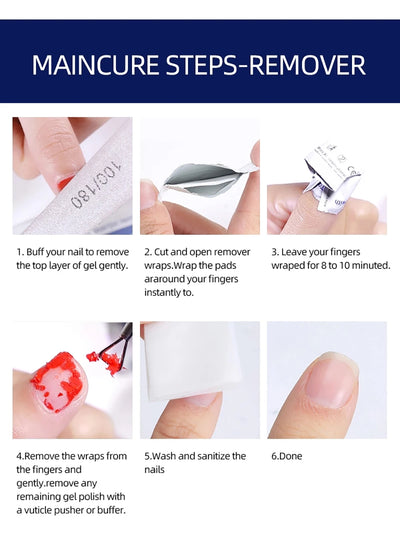 MAINCURE STEPS-REMOVER

100/180

1. Buff your nail to remove the top layer of gel gently.

2. Cut and open remover wraps.Wrap the pads araround your fingers instantly to.

3. Leave your fingers wraped for 8 to 10 minuted.

4.Remove the wraps from the fingers and gently.remove any remaining gel polish with a vuticle pusher or buffer.

5.Wash and sanitize the nails

6.Done