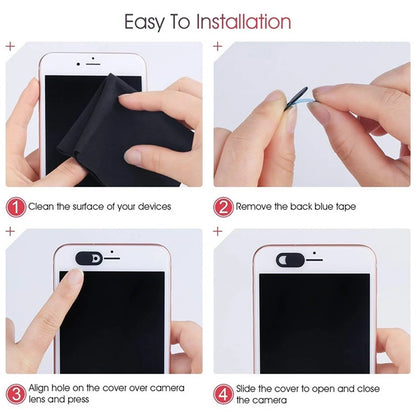 Easy To Installation

1 Clean the surface of your devices

2 Remove the back blue tape

3 Align hole on the cover over camera lens and press

4 Slide the cover to open and close the camera