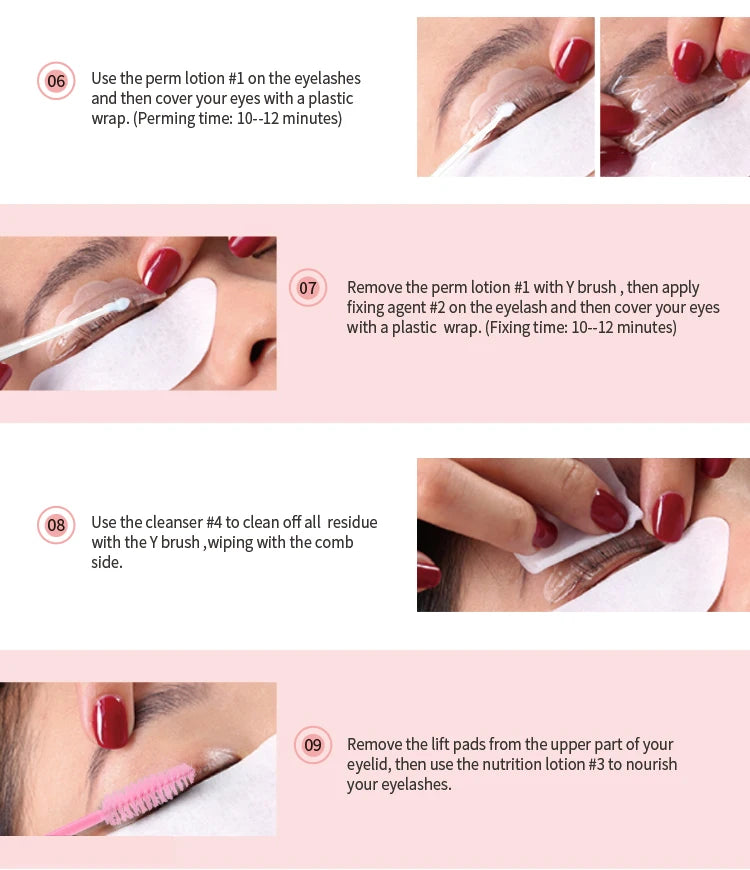 06

Use the perm lotion #1 on the eyelashes and then cover your eyes with a plastic wrap. (Perming time: 10--12 minutes)

07

Remove the perm lotion #1 with Y brush , then apply fixing agent #2 on the eyelash and then cover your eyes with a plastic wrap. (Fixing time: 10--12 minutes)

08

Use the cleanser #4 to clean off all residue with the Y brush ,wiping with the comb side.

09

Remove the lift pads from the upper part of your eyelid, then use the nutrition lotion #3 to nourish your eyelashes.