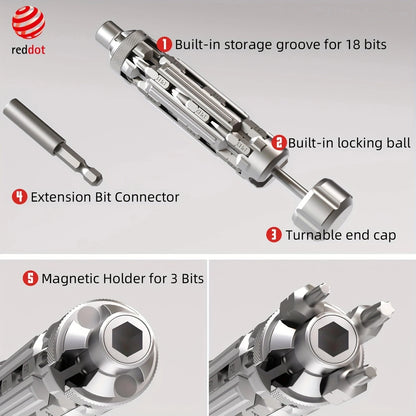 reddot

1 Built-in storage groove for 18 bits

2 Built-in locking ball

4 Extension Bit Connector

3 Turnable end cap

5 Magnetic Holder for 3 Bits