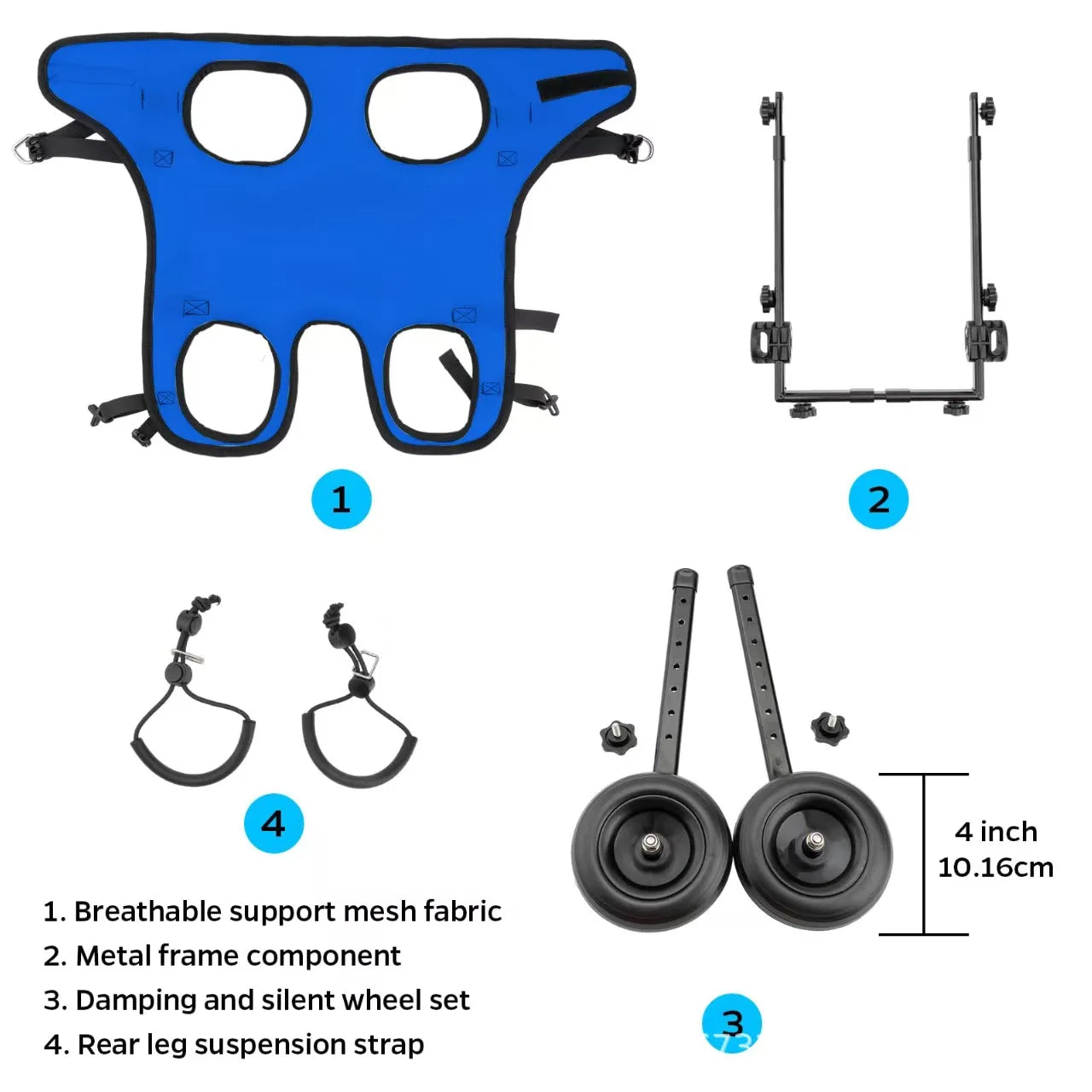 1

2

4

4 inch
10.16cm

1. Breathable support mesh fabric
2. Metal frame component
3. Damping and silent wheel set
4. Rear leg suspension strap

3