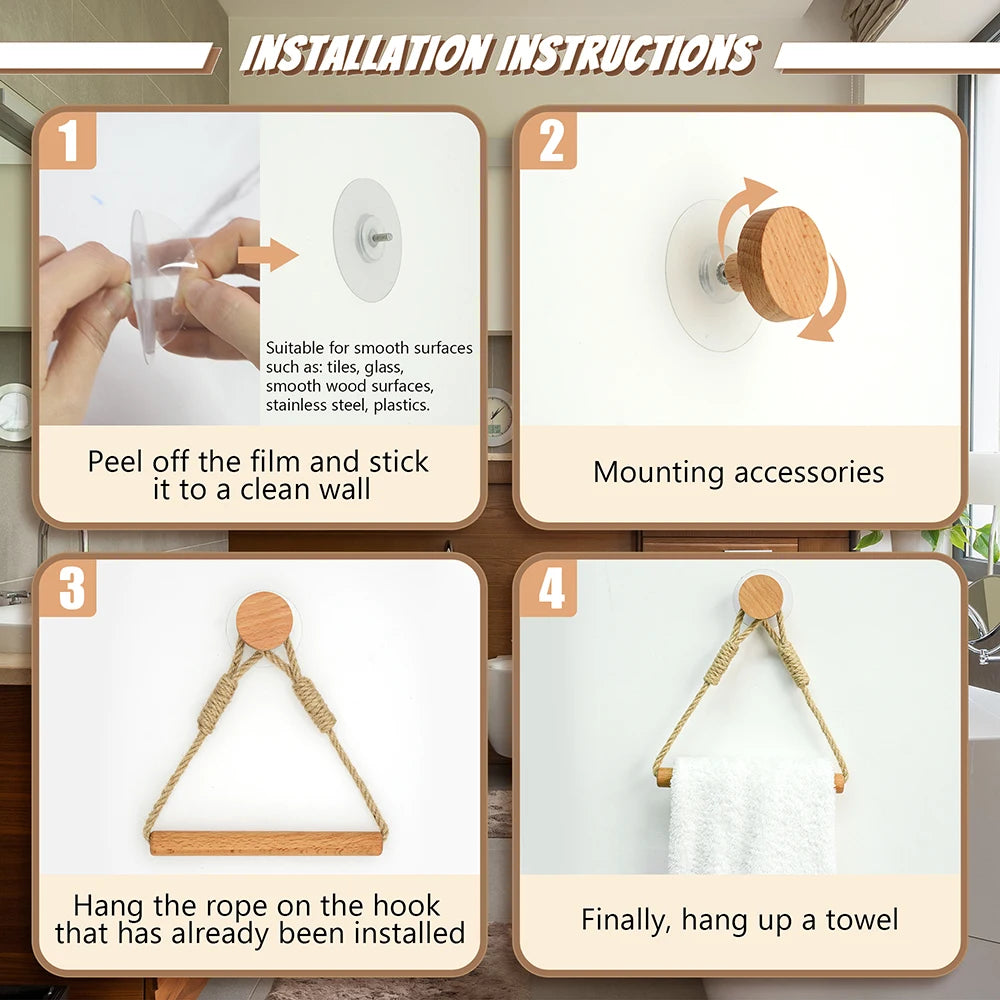 INSTALLATION INSTRUCTIONS

1

Suitable for smooth surfaces such as: tiles, glass, smooth wood surfaces, stainless steel, plastics.

Peel off the film and stick it to a clean wall

2

Mounting accessories

3

Hang the rope on the hook that has already been installed

4

Finally, hang up a towel