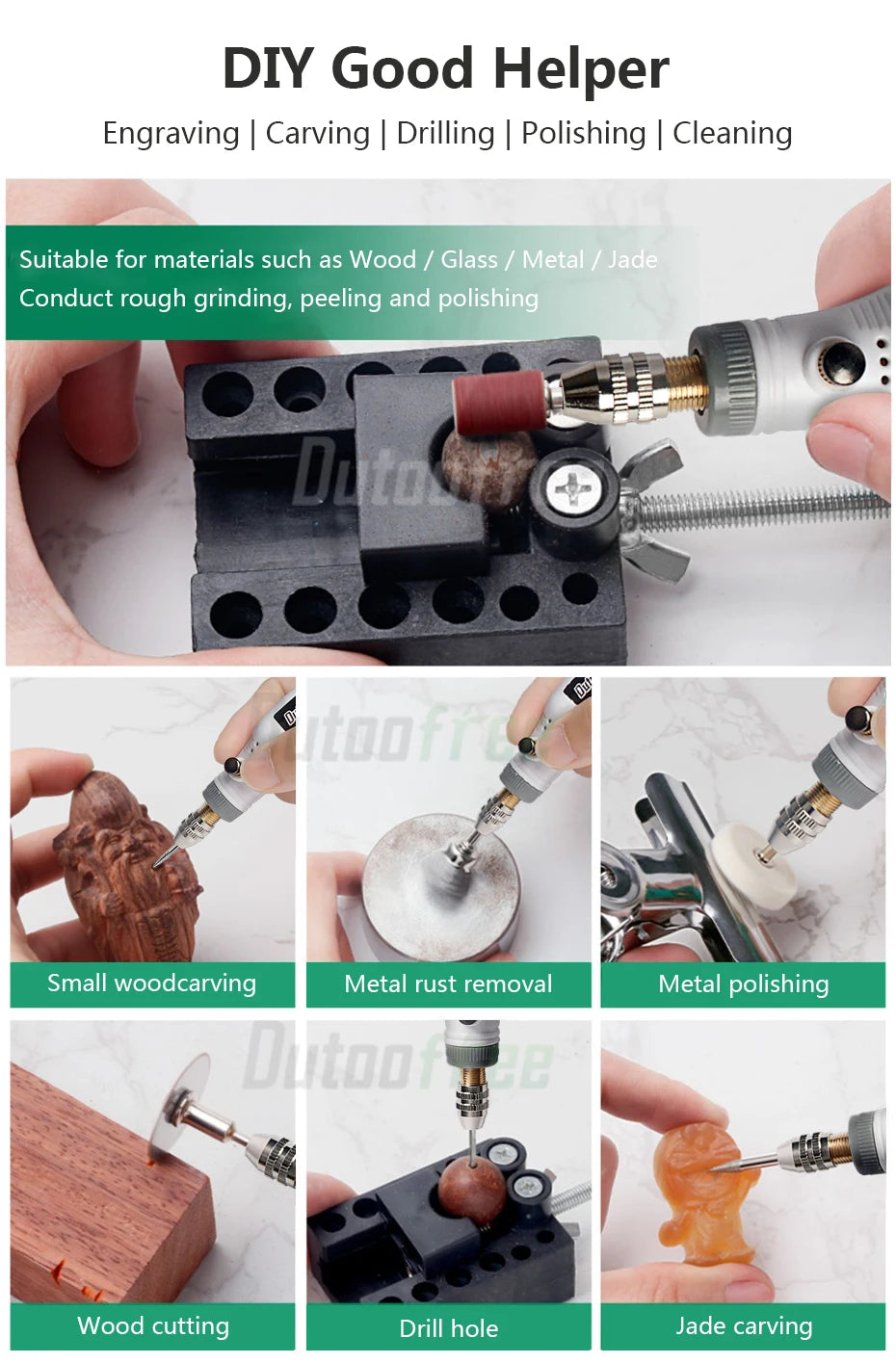 DIY Good Helper

Engraving | Carving | Drilling | Polishing | Cleaning

Suitable for materials such as Wood / Glass / Metal / Jade
Conduct rough grinding, peeling and polishing

Dutoofree

Dutoofree

Small woodcarving

Metal rust removal

Metal polishing

Dutoofree

Wood cutting

Drill hole

Jade carving