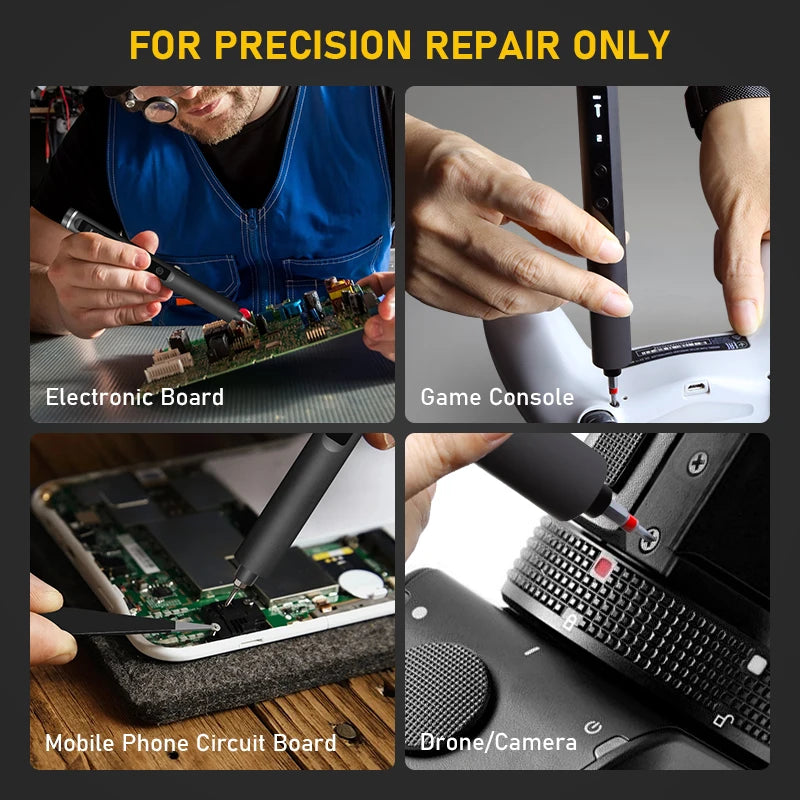 FOR PRECISION REPAIR ONLY

Electronic Board

Game Console

Mobile Phone Circuit Board

Drone/Camera