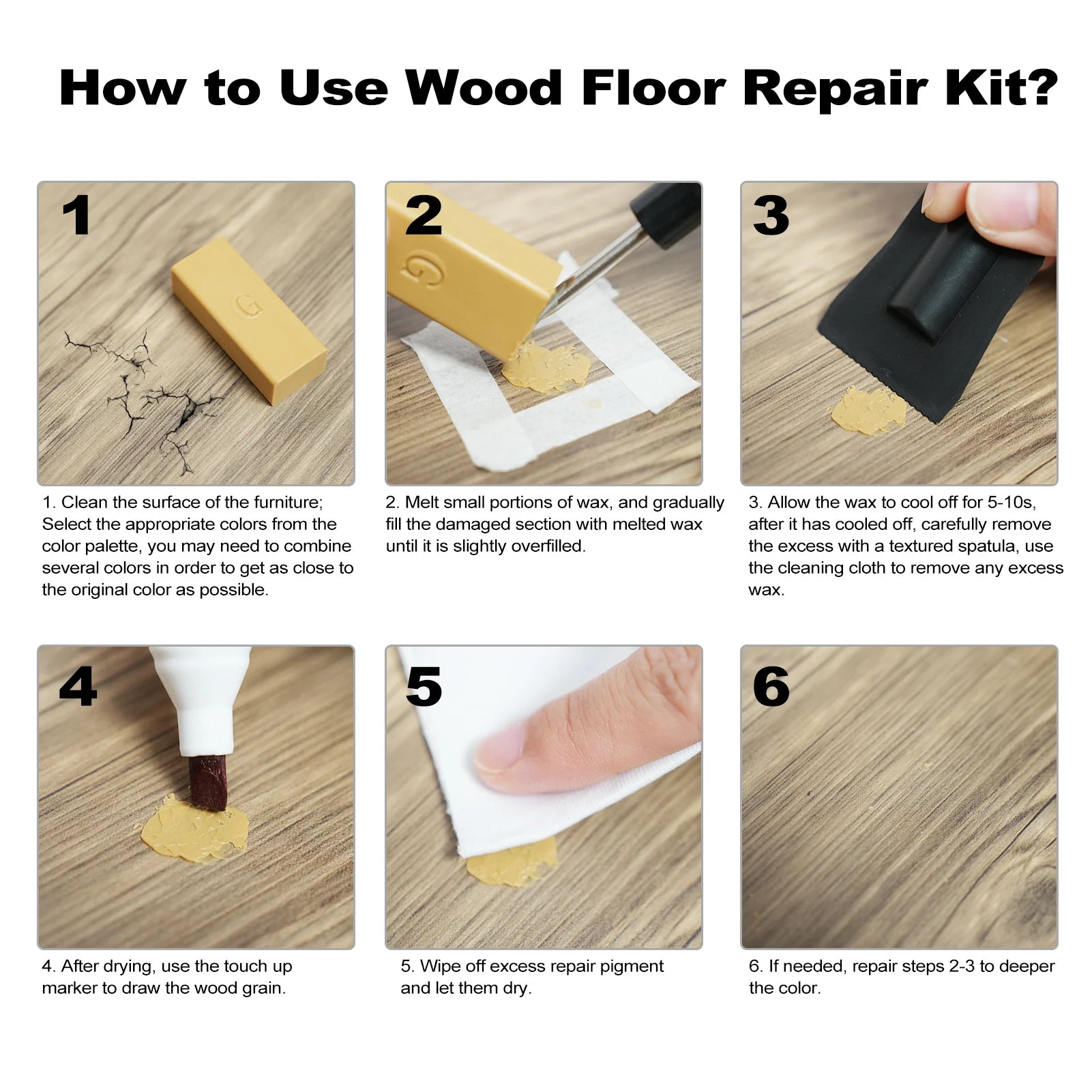 How to Use Wood Floor Repair Kit?

1

G

1. Clean the surface of the furniture; Select the appropriate colors from the color palette, you may need to combine several colors in order to get as close to the original color as possible.

2

G

2. Melt small portions of wax, and gradually fill the damaged section with melted wax until it is slightly overfilled.

3

3. Allow the wax to cool off for 5-10s, after it has cooled off, carefully remove the excess with a textured spatula, use the cleaning cloth to remove any excess wax.

4

4. After drying, use the touch up marker to draw the wood grain.

5

5. Wipe off excess repair pigment and let them dry.

6

6. If needed, repair steps 2-3 to deeper the color.