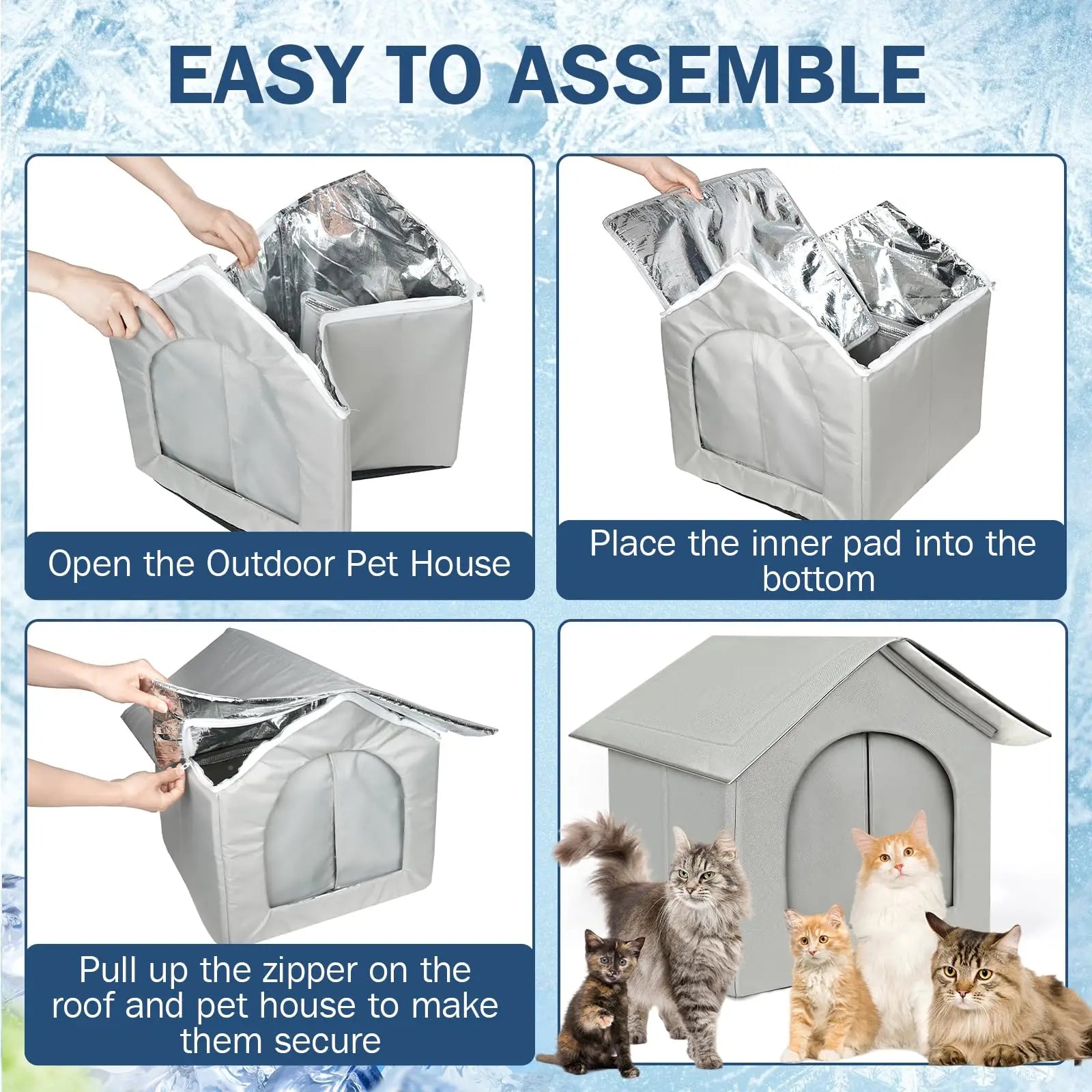 EASY TO ASSEMBLE

Open the Outdoor Pet House

Place the inner pad into the bottom

Pull up the zipper on the roof and pet house to make them secure