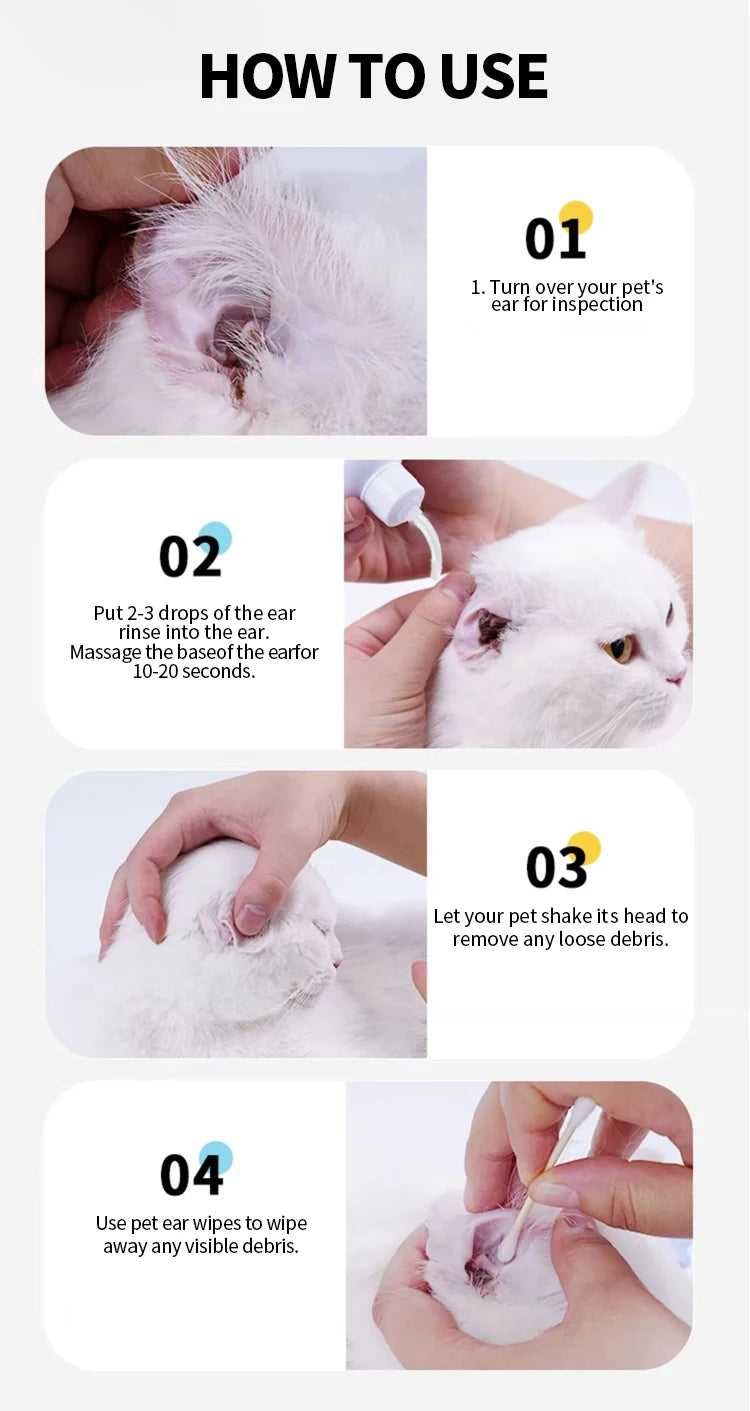 HOW TO USE

01

1. Turn over your pet's ear for inspection

02

Put 2-3 drops of the ear rinse into the ear. Massage the baseof the earfor 10-20 seconds.

03

Let your pet shake its head to remove any loose debris.

04

Use pet ear wipes to wipe away any visible debris.