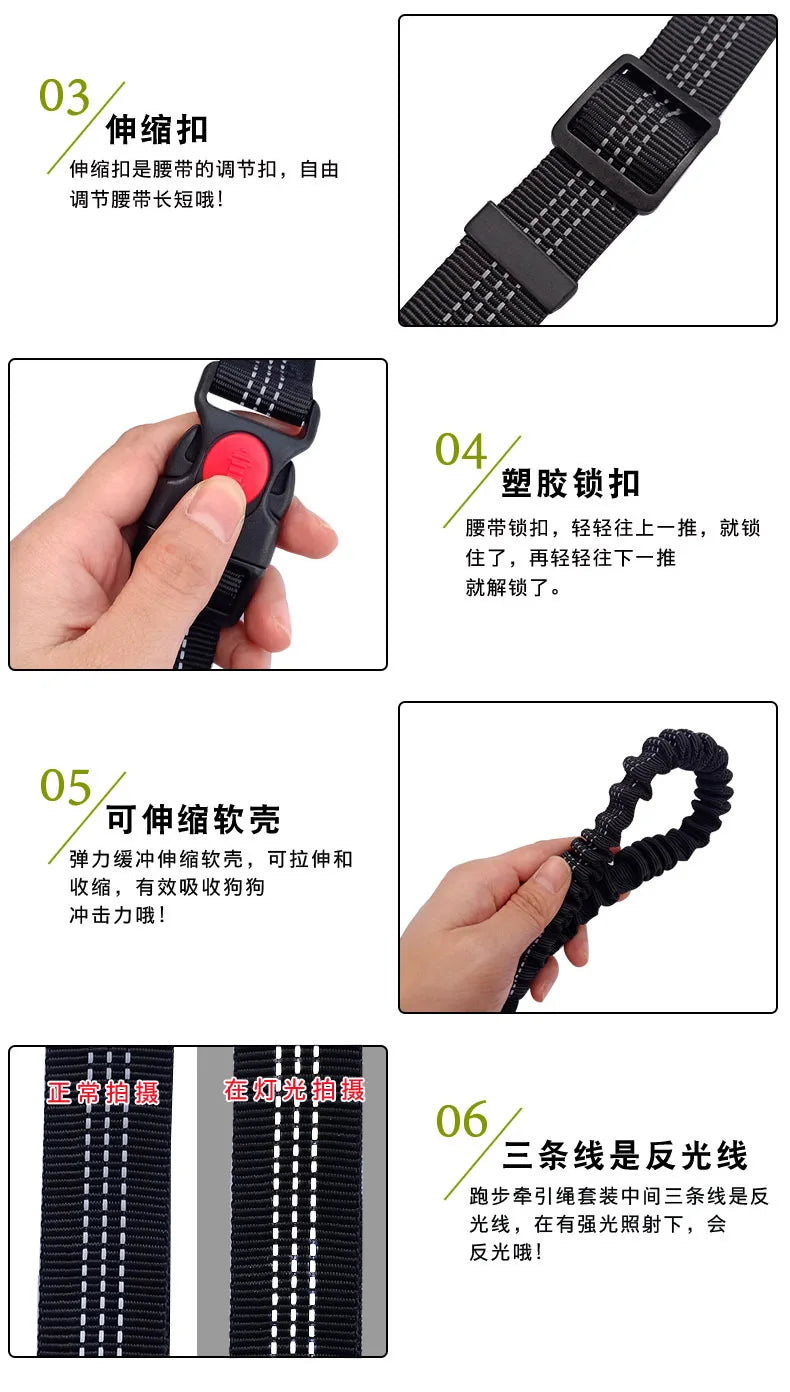 03
伸缩扣
伸缩扣是腰带的调节扣，自由调节腰带长短哦!

04
塑胶锁扣
腰带锁扣，轻轻往上一推，就锁住了，再轻轻往下一推就解锁了。

05
可伸缩软壳
弹力缓冲伸缩软壳，可拉伸和收缩，有效吸收狗狗冲击力哦!

正常拍摄
在灯光拍摄

06
三条线是反光线
跑步牵引绳套装中间三条线是反光线，在有强光照射下，会反光哦!