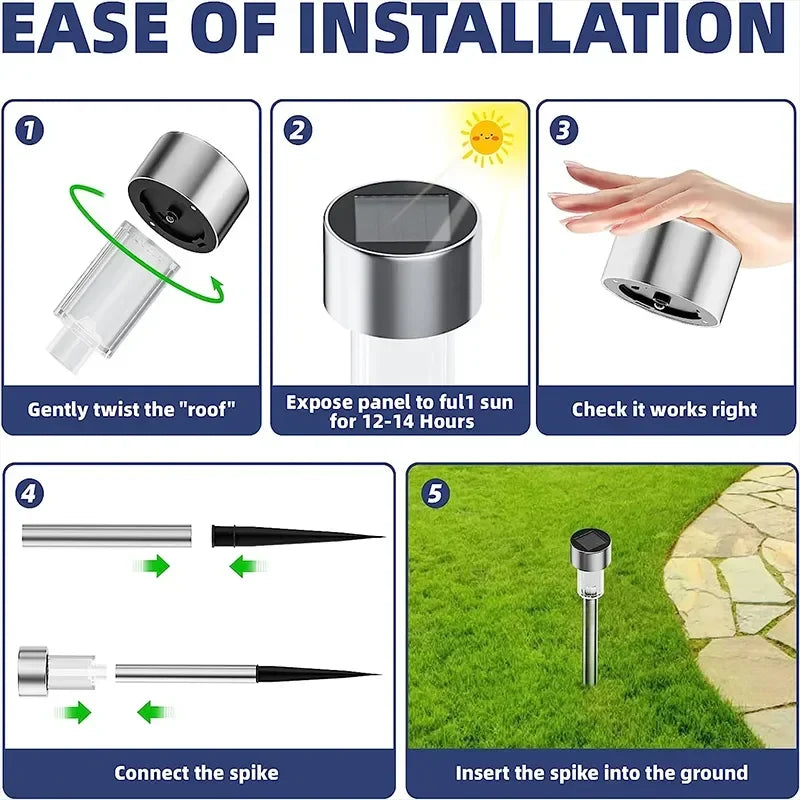 EASE OF INSTALLATION

1

Gently twist the "roof"

2

Expose panel to ful1 sun for 12-14 Hours

3

Check it works right

4

Connect the spike

5

Insert the spike into the ground