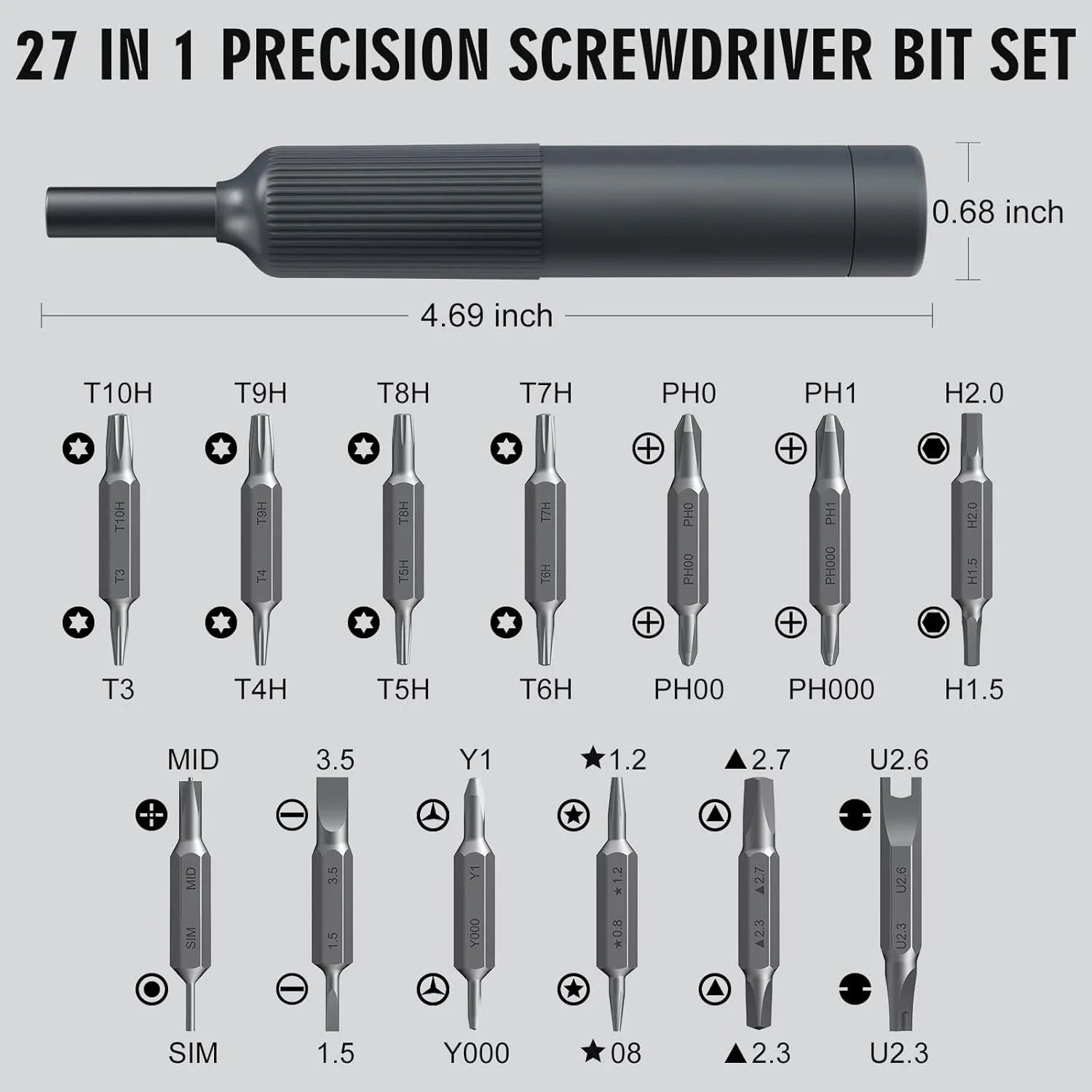 27 IN 1 PRECISION SCREWDRIVER BIT SET

0.68 inch

4.69 inch

T10H T9H T8H T7H PH0 PH1 H2.0

T10H T3 T9H T4 T8H T5H T7H T6H PH0 PH00 PH1 PH000 H2.0 H1.5

T3 T4H T5H T6H PH00 PH000 H1.5

MID 3.5 Y1 ★1.2 ▲2.7 U2.6

MID SIM 3.5 1.5 Y1 Y000 ★1.2 ★0.8 ▲2.7 ▲2.3 U2.6 U2.3

SIM 1.5 Y000 ★08 ▲2.3 U2.3