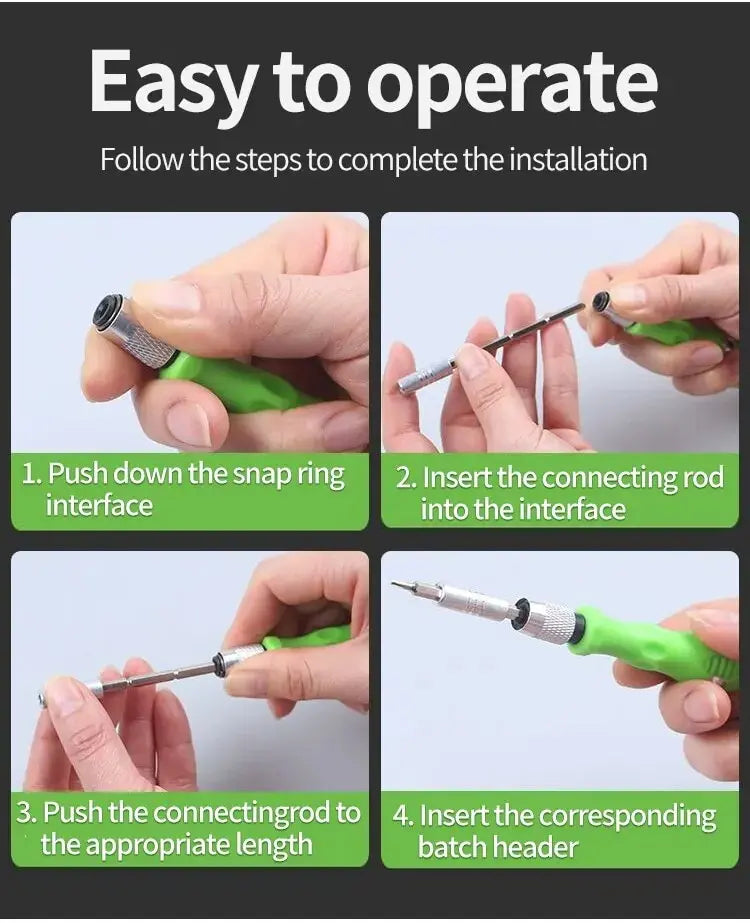 Easy to operate

Follow the steps to complete the installation

1. Push down the snap ring interface

2. Insert the connecting rod into the interface

3. Push the connectingrod to the appropriate length

4. Insert the corresponding batch header