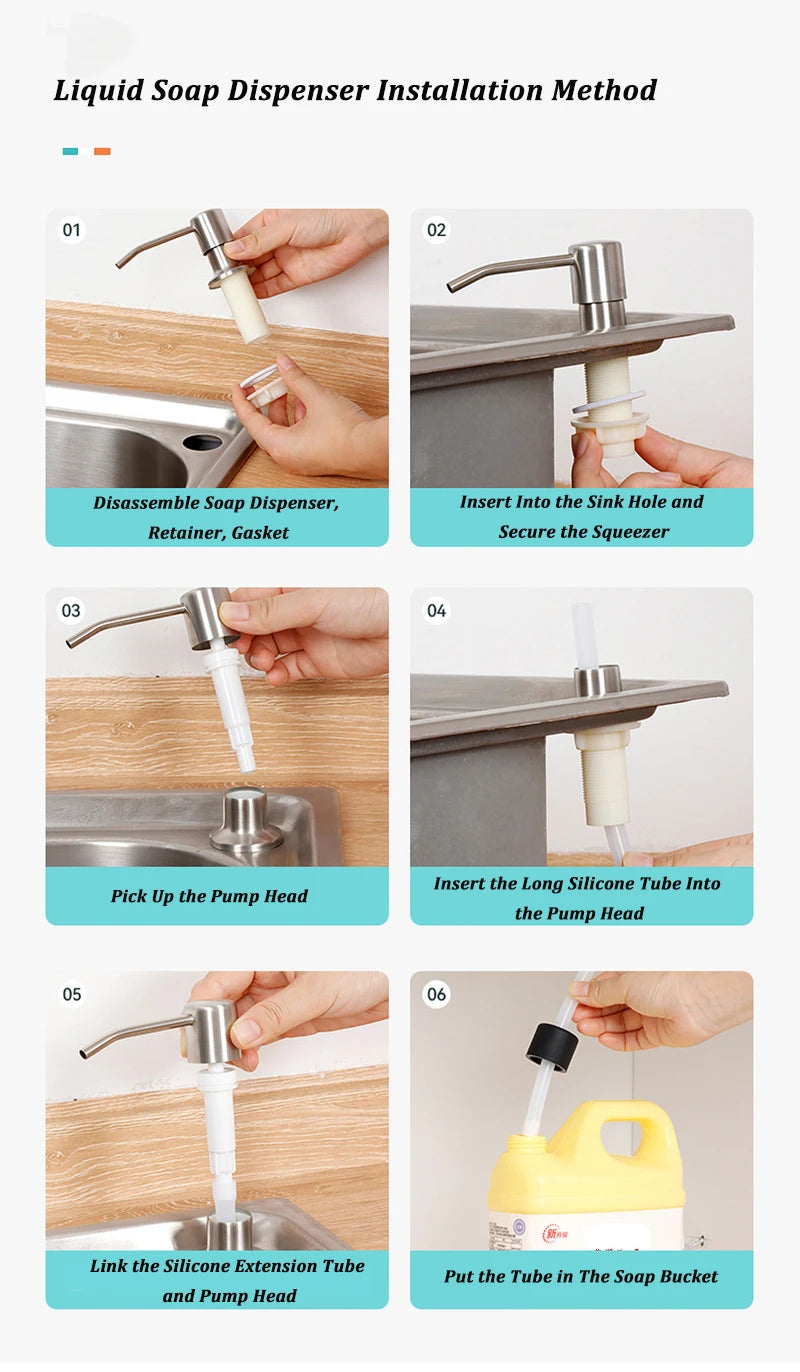 Liquid Soap Dispenser Installation Method

01

Disassemble Soap Dispenser, Retainer, Gasket

02

Insert Into the Sink Hole and Secure the Squeezer

03

Pick Up the Pump Head

04

Insert the Long Silicone Tube Into the Pump Head

05

Link the Silicone Extension Tube and Pump Head

06

Put the Tube in The Soap Bucket