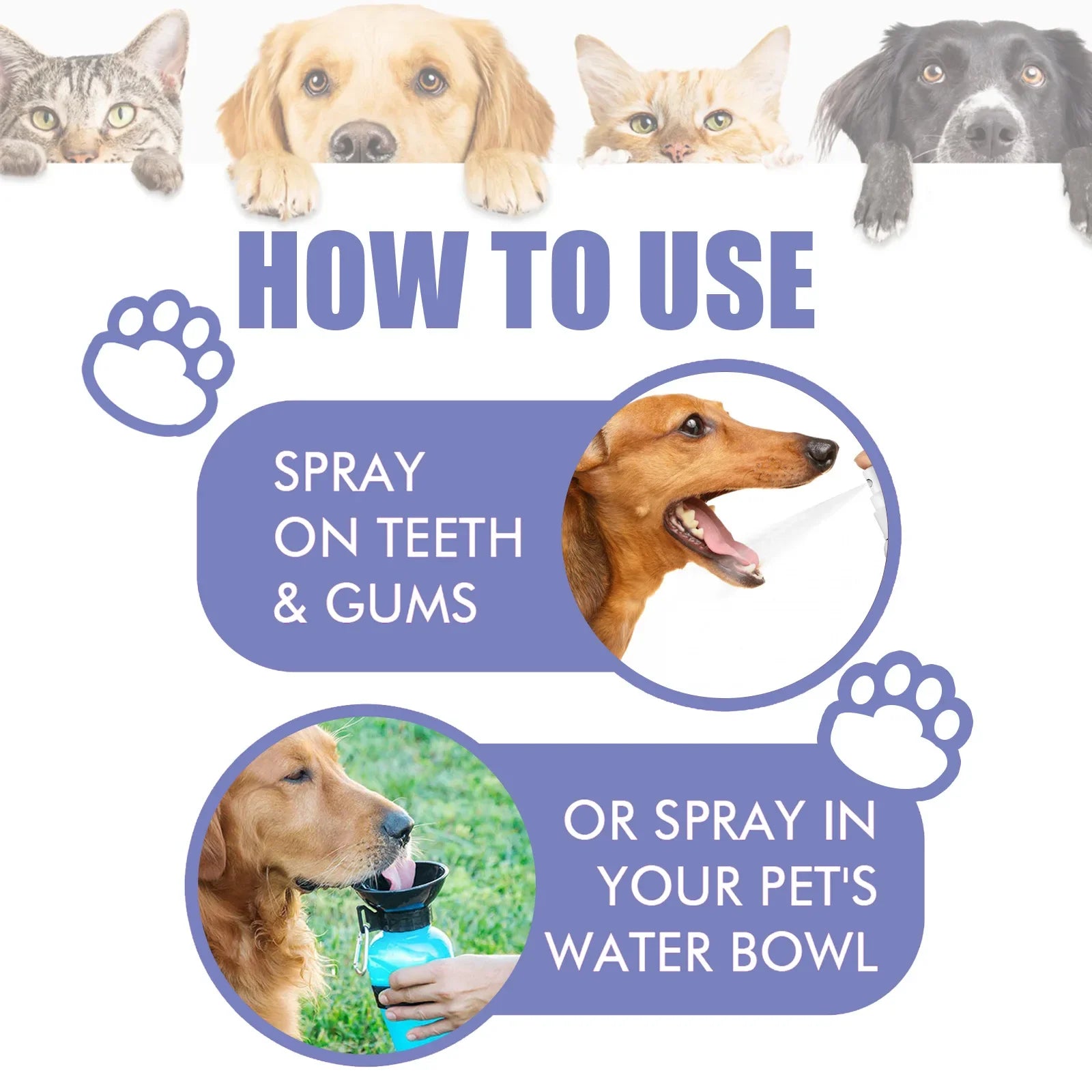 HOW TO USE

SPRAY ON TEETH & GUMS

OR SPRAY IN YOUR PET'S WATER BOWL