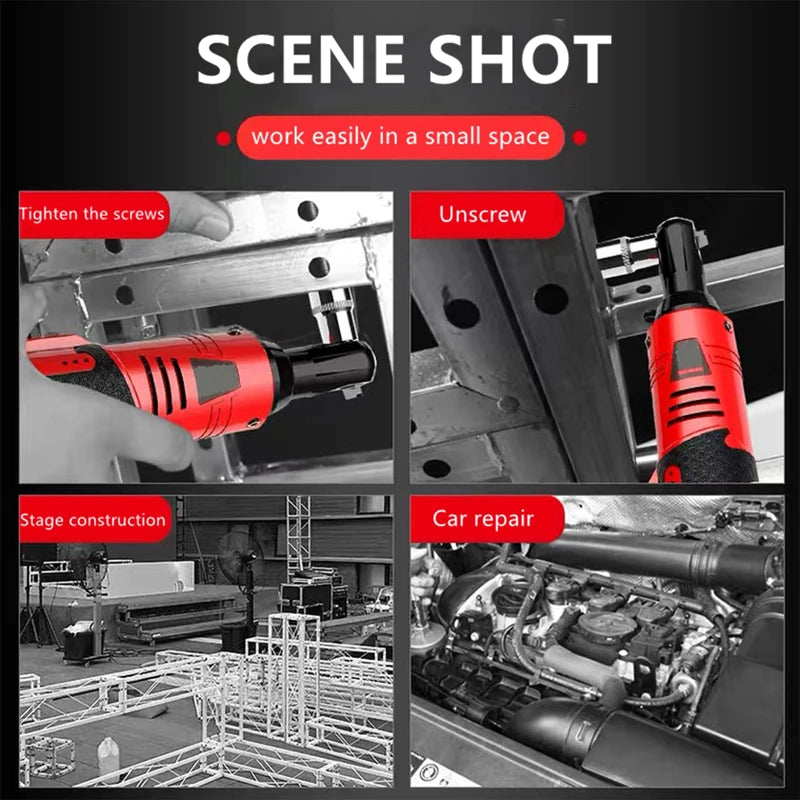 SCENE SHOT

work easily in a small space

Tighten the screws

Unscrew

Stage construction

Car repair