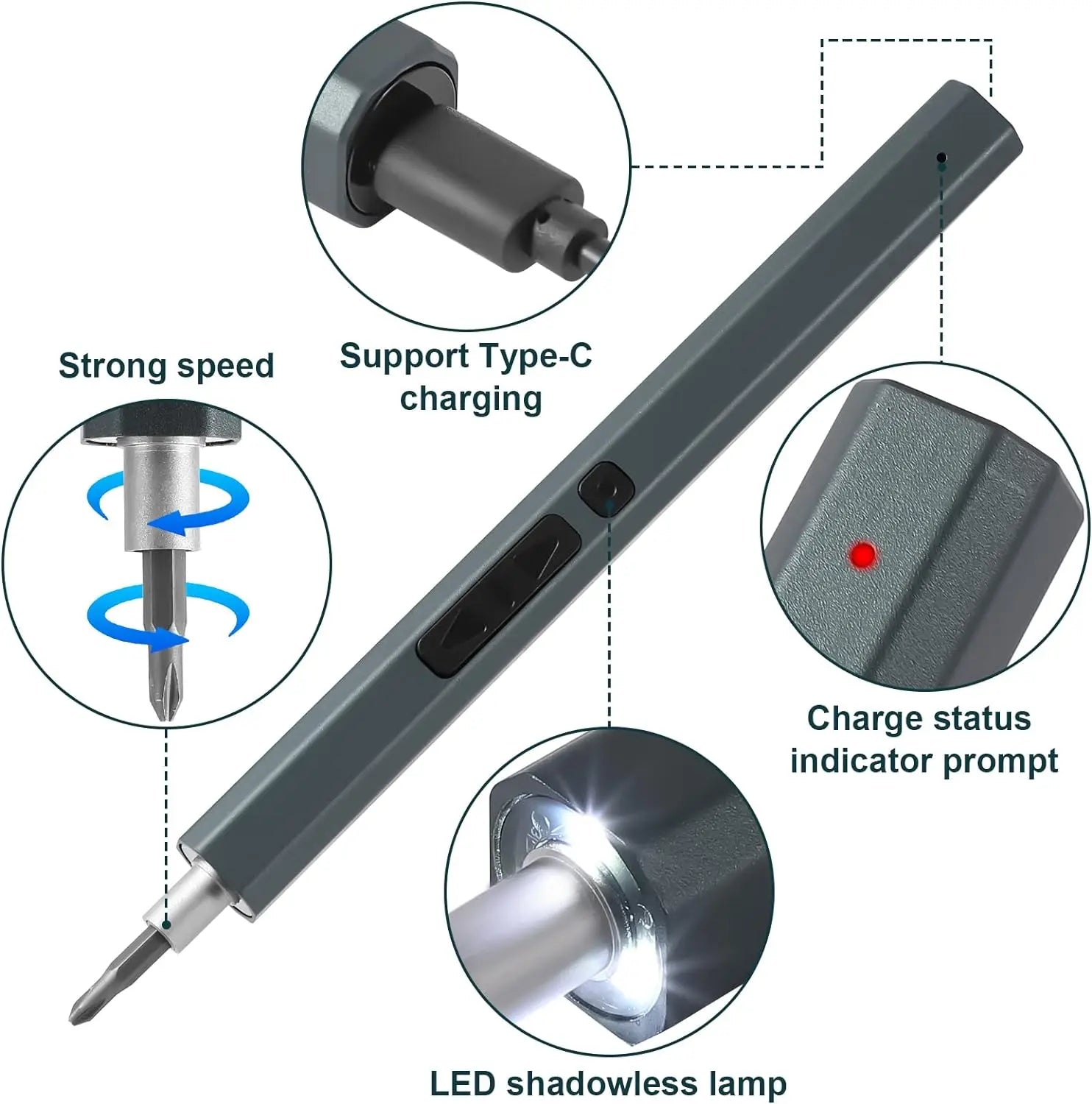 Strong speed

Support Type-C charging

Charge status indicator prompt

LED shadowless lamp