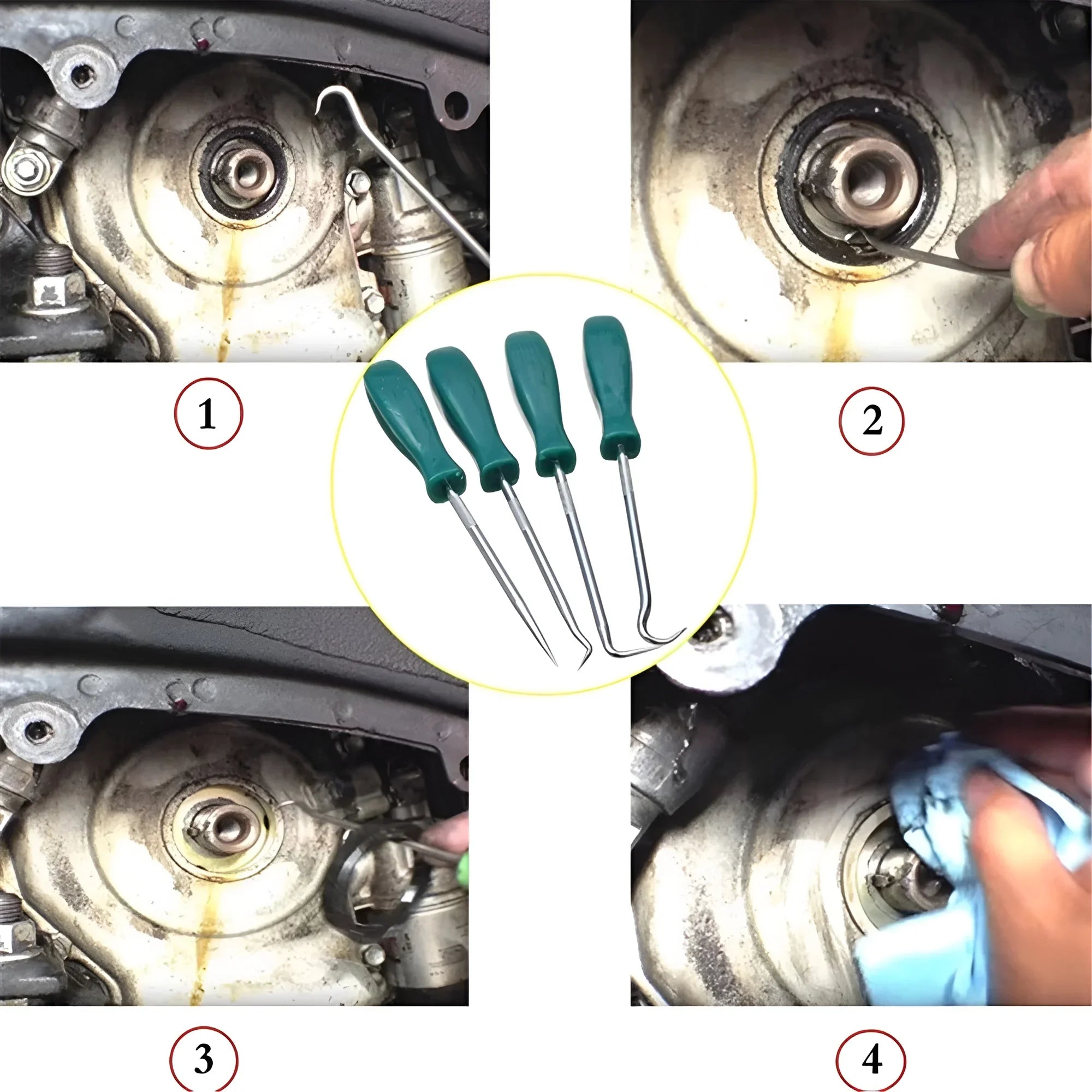 1

2

3

4