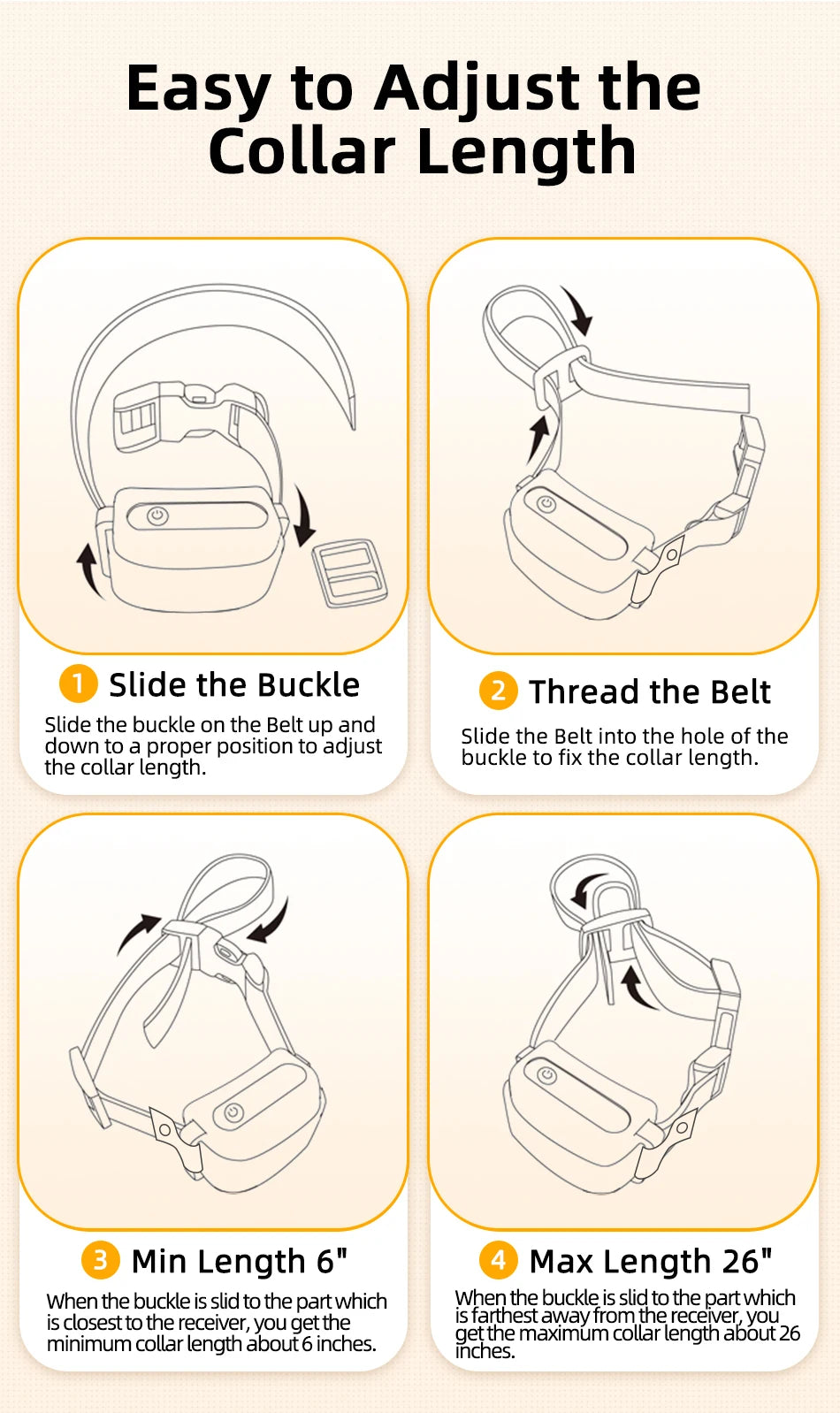 Easy to Adjust the Collar Length

1 Slide the Buckle

Slide the buckle on the Belt up and down to a proper position to adjust the collar length.

2 Thread the Belt

Slide the Belt into the hole of the buckle to fix the collar length.

3 Min Length 6"

When the buckle is slid to the part which is closest to the receiver, you get the minimum collar length about 6 inches.

4 Max Length 26"

When the buckle is slid to the part which is farthest away from the receiver, you get the maximum collar length about 26 inches.