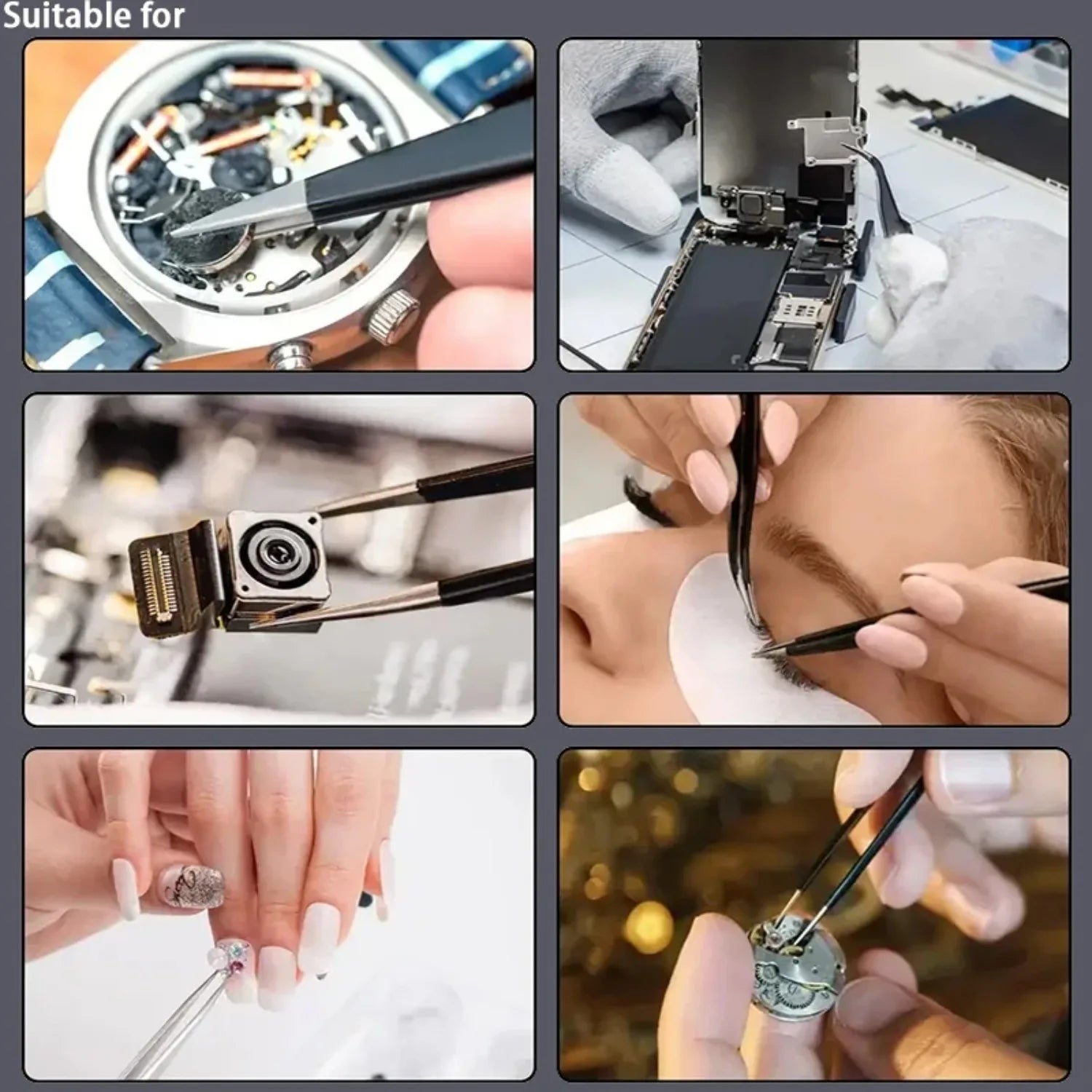 Suitable for