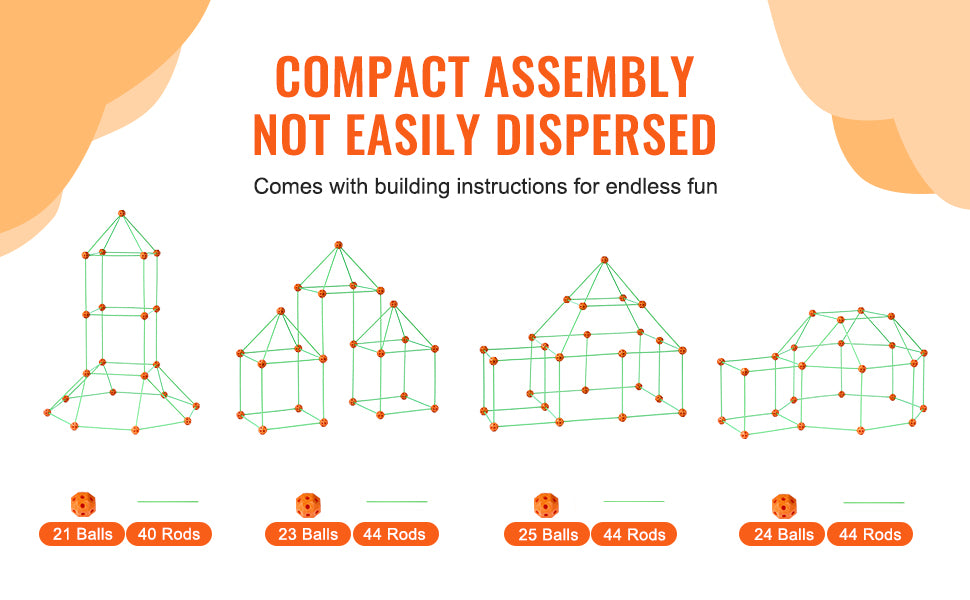 COMPACT ASSEMBLY
NOT EASILY DISPERSED

Comes with building instructions for endless fun

21 Balls 40 Rods

23 Balls 44 Rods

25 Balls 44 Rods

24 Balls 44 Rods