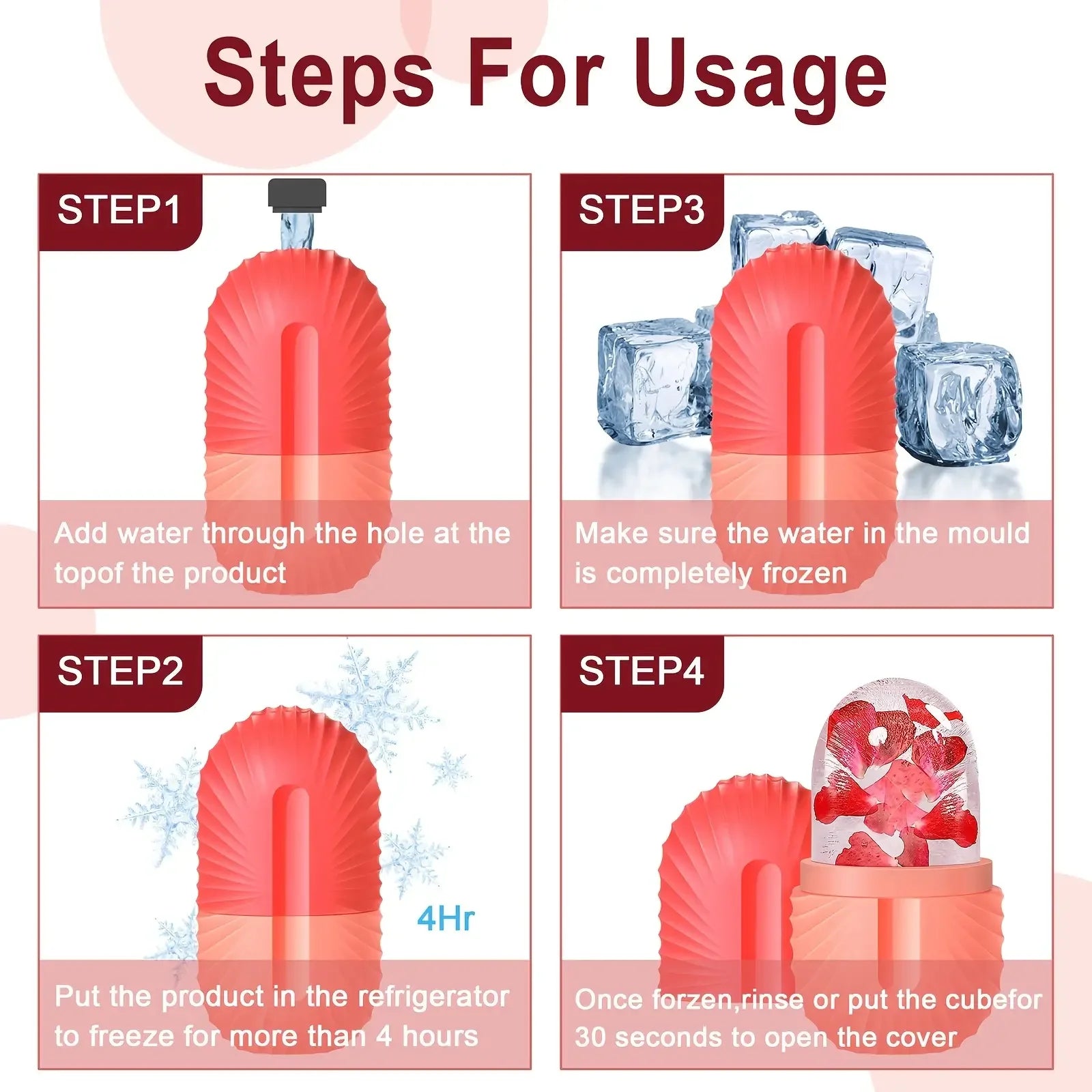 Steps For Usage

STEP1

Add water through the hole at the topof the product

STEP3

Make sure the water in the mould is completely frozen

STEP2

4Hr

Put the product in the refrigerator to freeze for more than 4 hours

STEP4

Once forzen,rinse or put the cubefor 30 seconds to open the cover