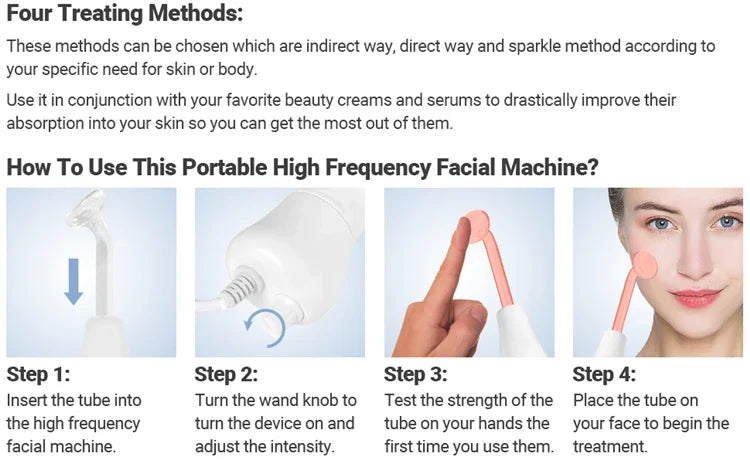 Four Treating Methods:

These methods can be chosen which are indirect way, direct way and sparkle method according to your specific need for skin or body.

Use it in conjunction with your favorite beauty creams and serums to drastically improve their absorption into your skin so you can get the most out of them.

How To Use This Portable High Frequency Facial Machine?

Step 1:
Insert the tube into the high frequency facial machine.

Step 2:
Turn the wand knob to turn the device on and adjust the intensity.

Step 3:
Test the strength of the tube on your hands the first time you use them.

Step 4:
Place the tube on your face to begin the treatment.