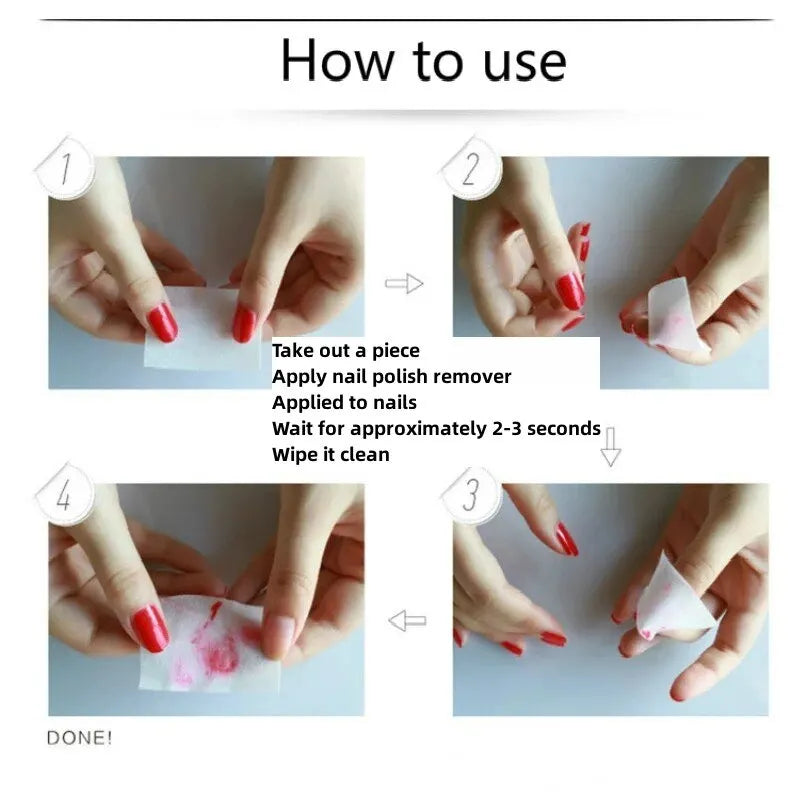 How to use

1

2

Take out a piece
Apply nail polish remover
Applied to nails
Wait for approximately 2-3 seconds
Wipe it clean

4

3

DONE!