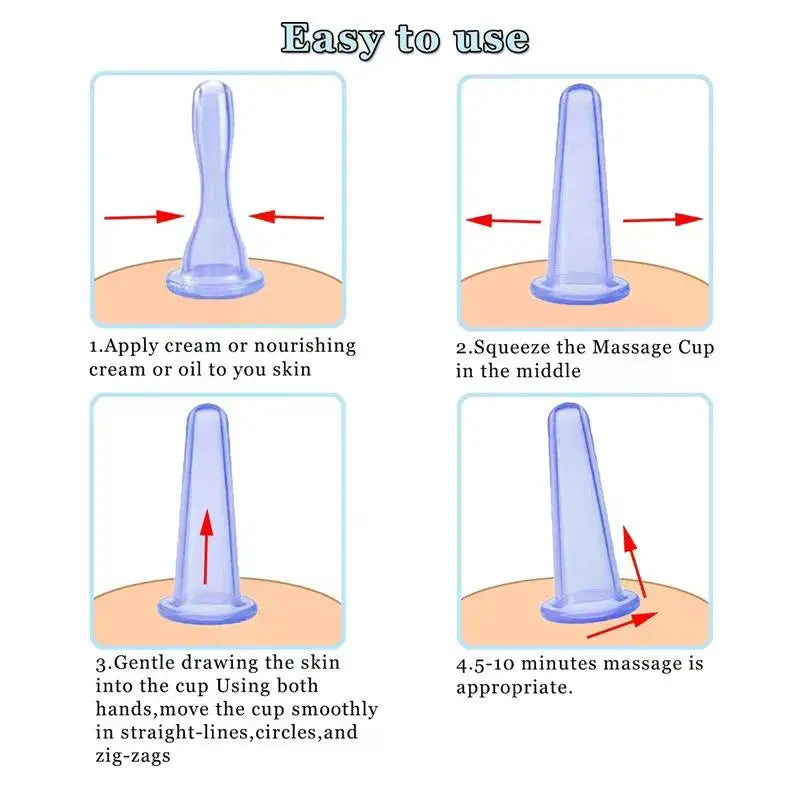 Easy to use

1.Apply cream or nourishing cream or oil to you skin

2.Squeeze the Massage Cup in the middle

3.Gentle drawing the skin into the cup Using both hands,move the cup smoothly in straight-lines,circles,and zig-zags

4.5-10 minutes massage is appropriate.