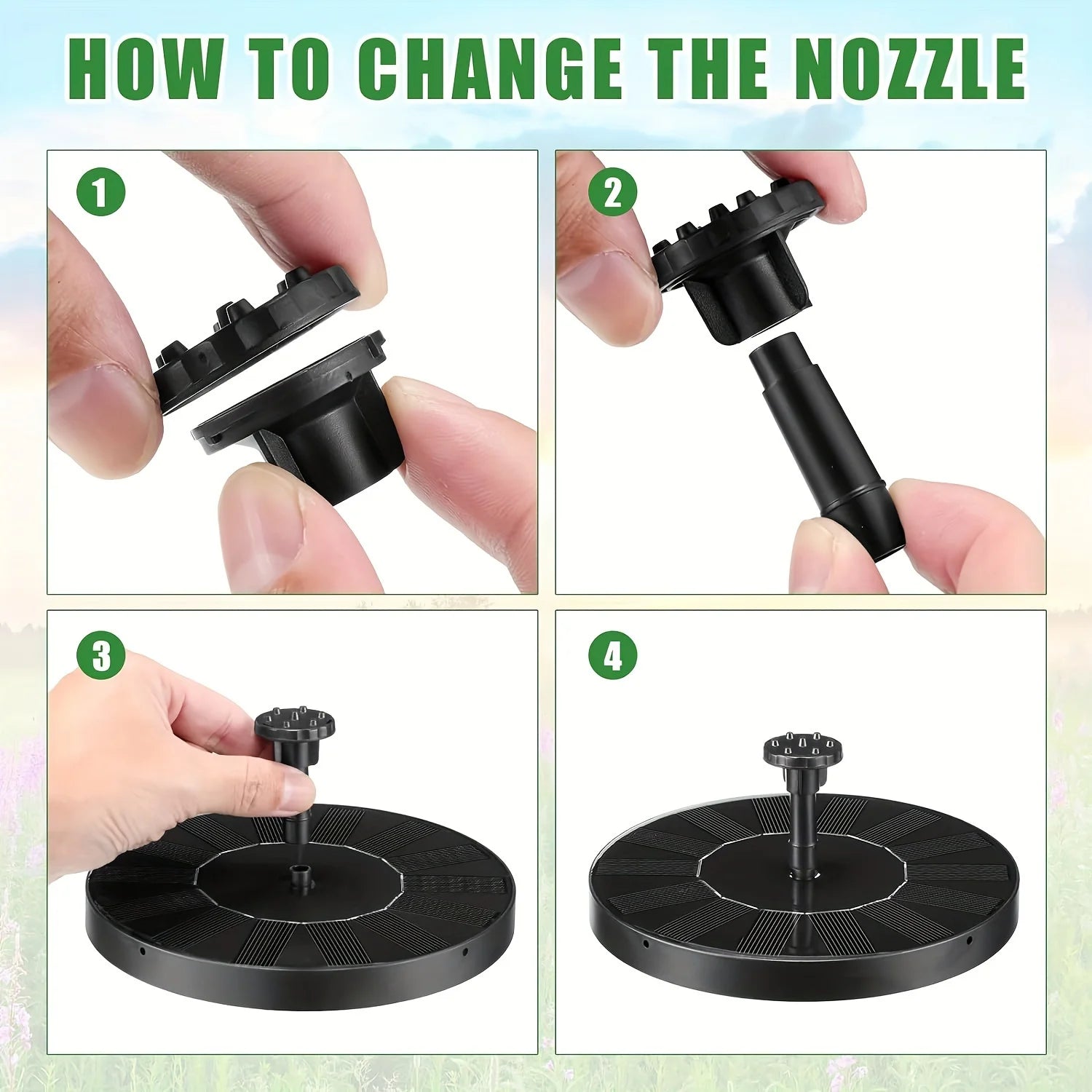 HOW TO CHANGE THE NOZZLE

1

2

3

4