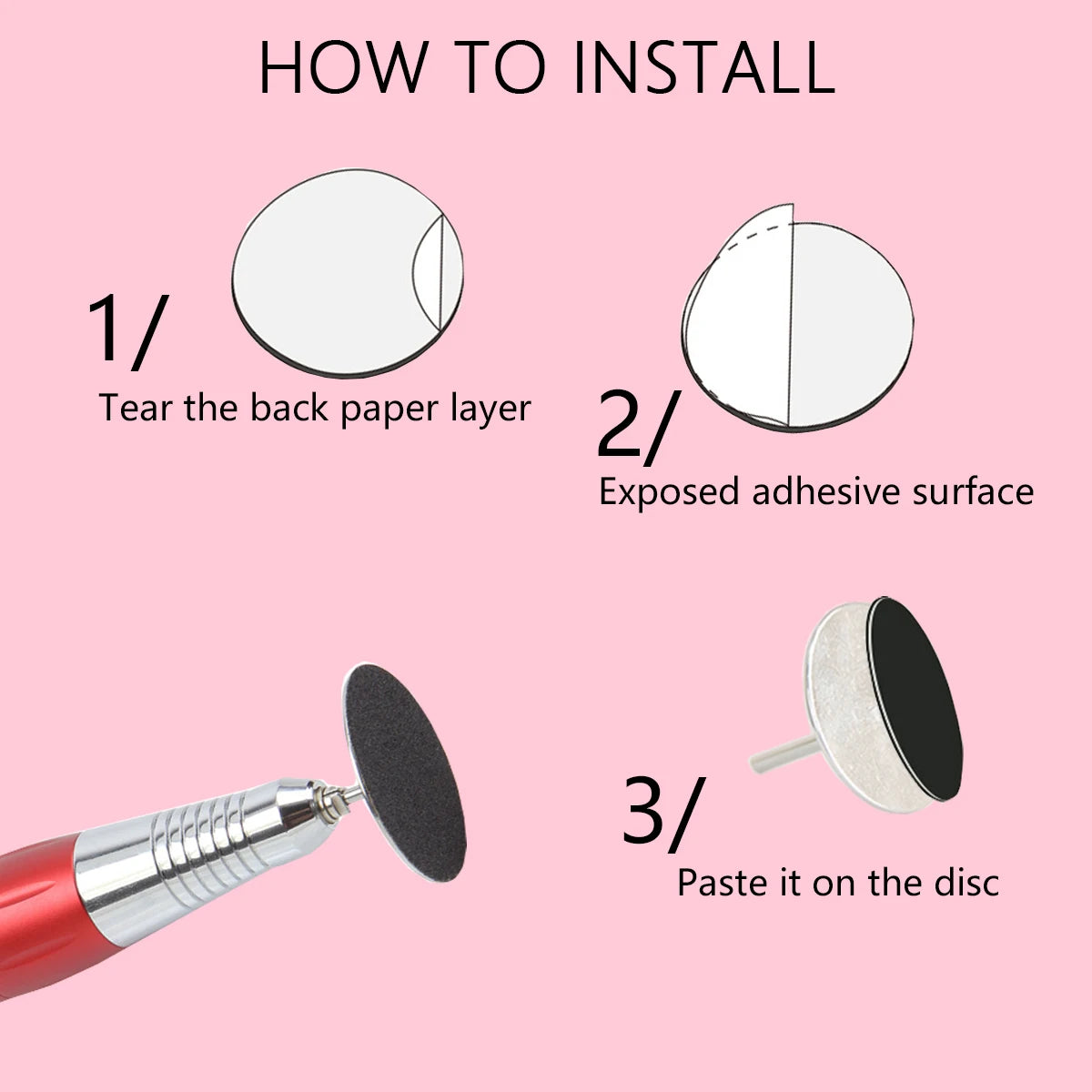 HOW TO INSTALL

1/
Tear the back paper layer

2/
Exposed adhesive surface

3/
Paste it on the disc