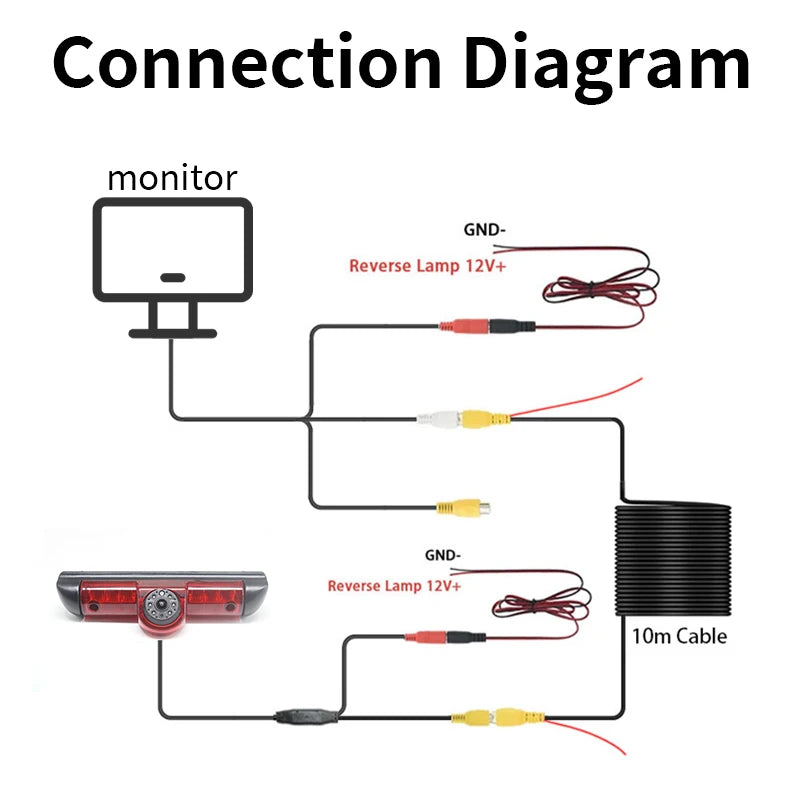 Connection Diagram

monitor

GND-

Reverse Lamp 12V+

GND-

Reverse Lamp 12V+

10m Cable